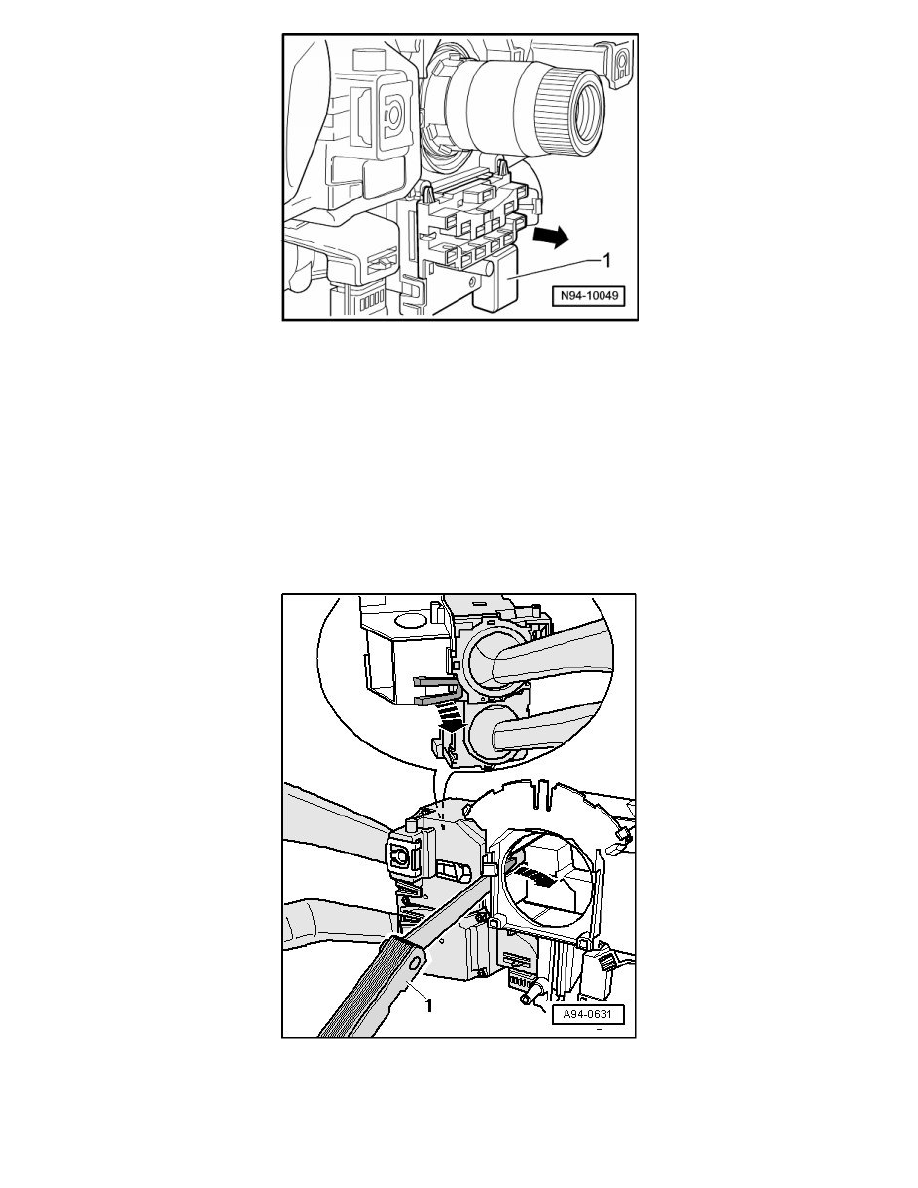 1
N94-10049

1
A94-0631