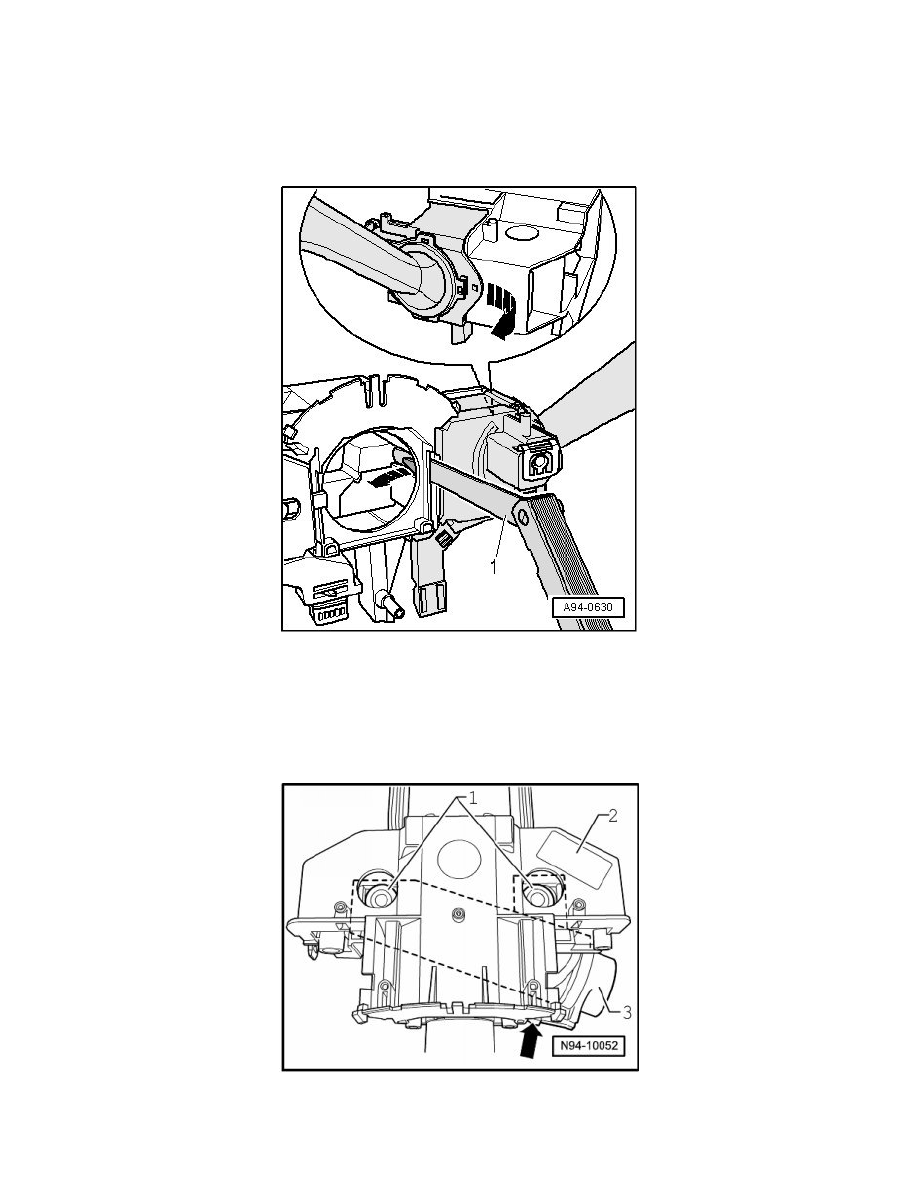 1

A94-0630

1

2

3

N94-10052