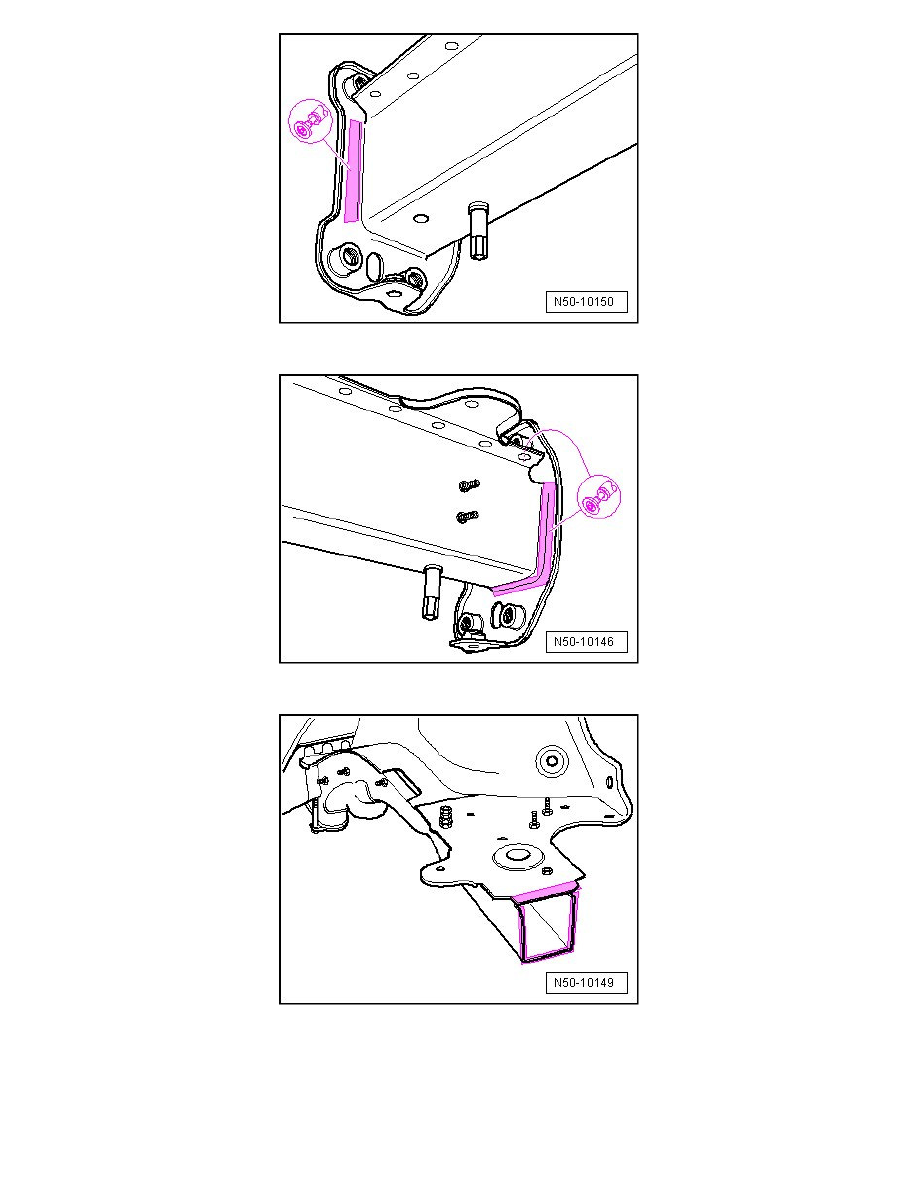 N50-10150

N50-10146

N50-10149