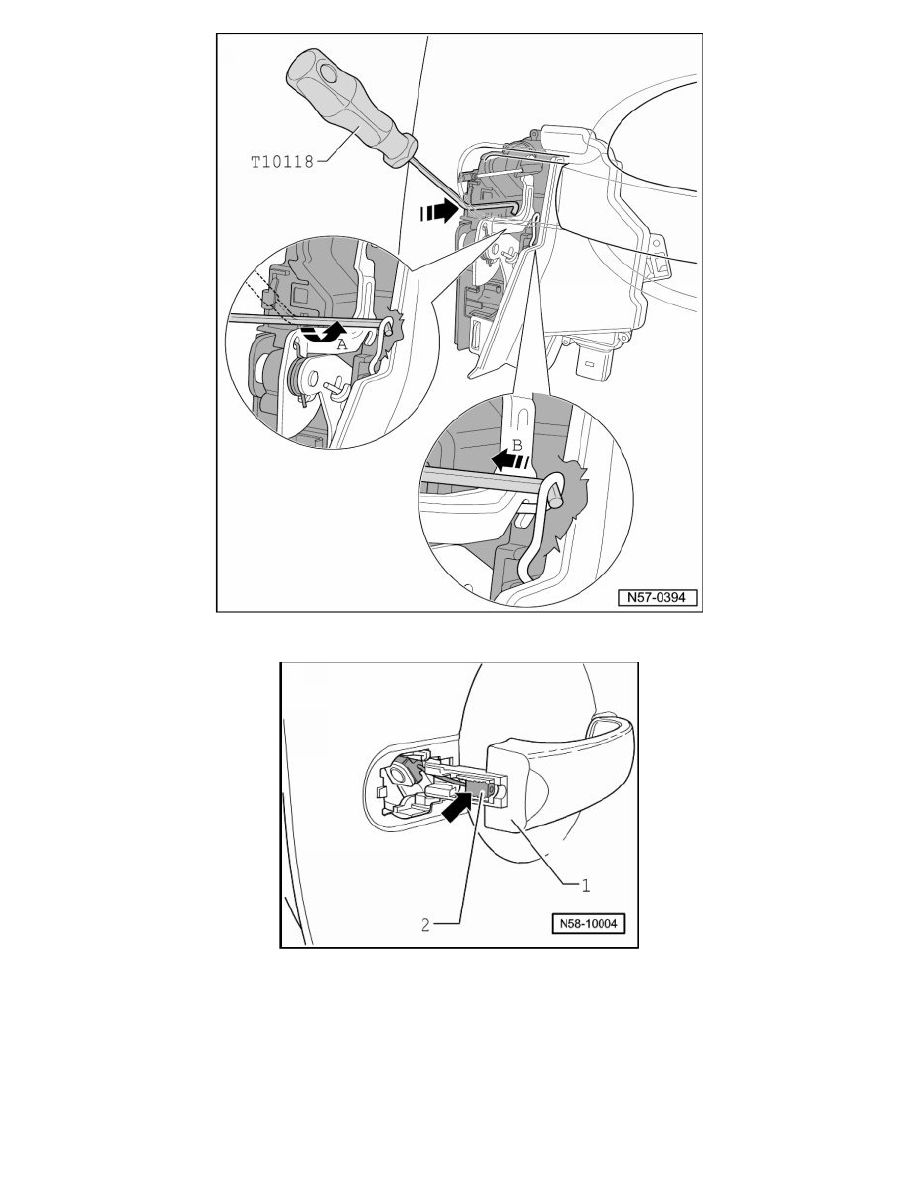 T10118

A

B

N57-0394

1

2

N58-10004