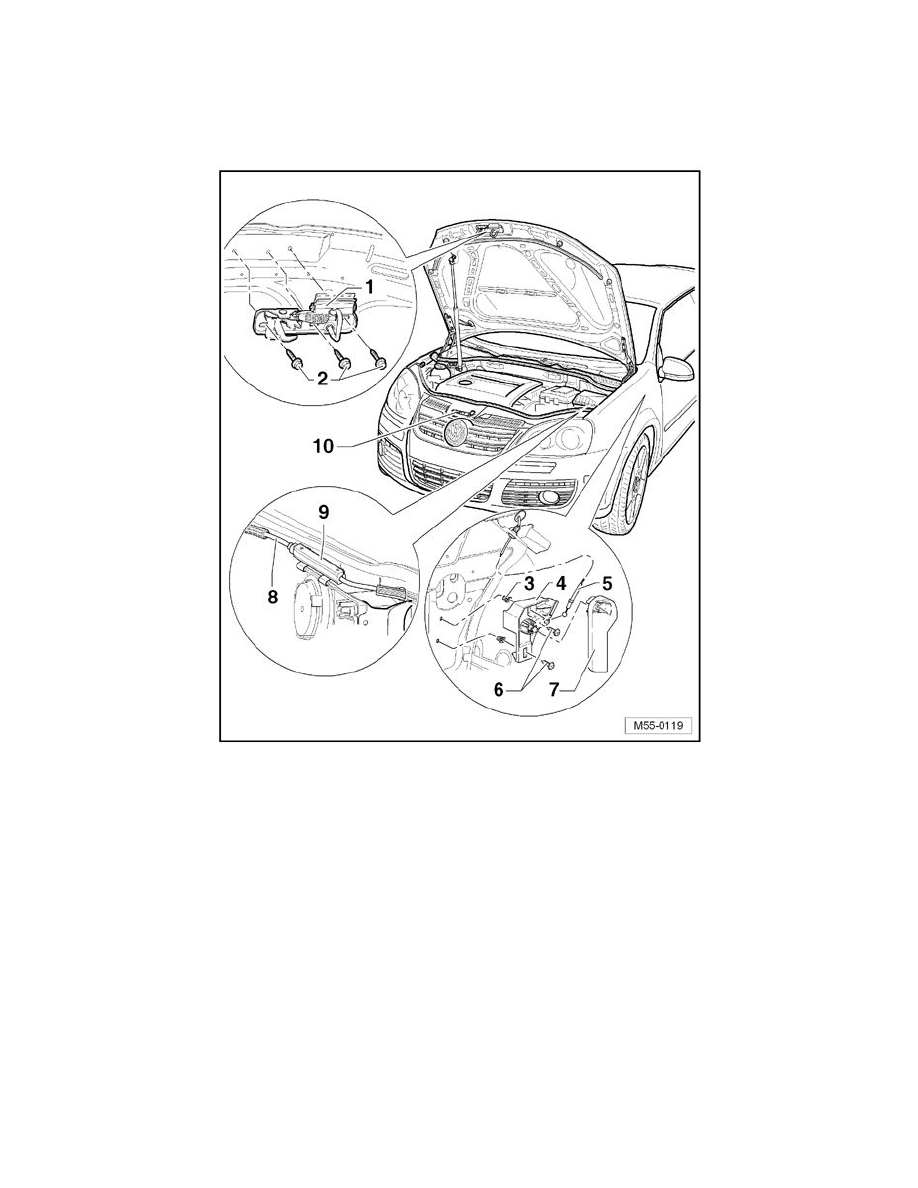 1
2
10
9
8
3
4
5
6
7
M55-0119