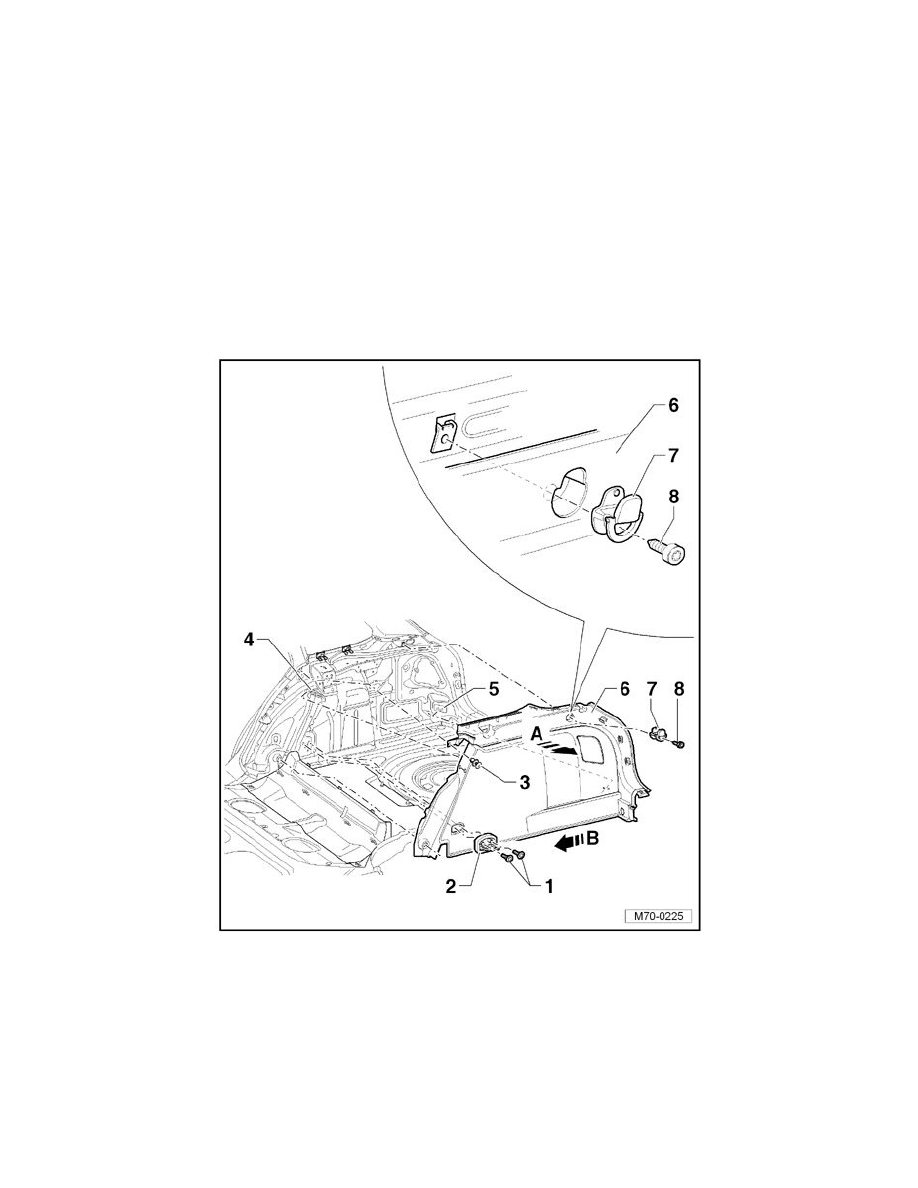 6
7
8
4
5
6
7
8
A
3
B
2
1
M70-0225