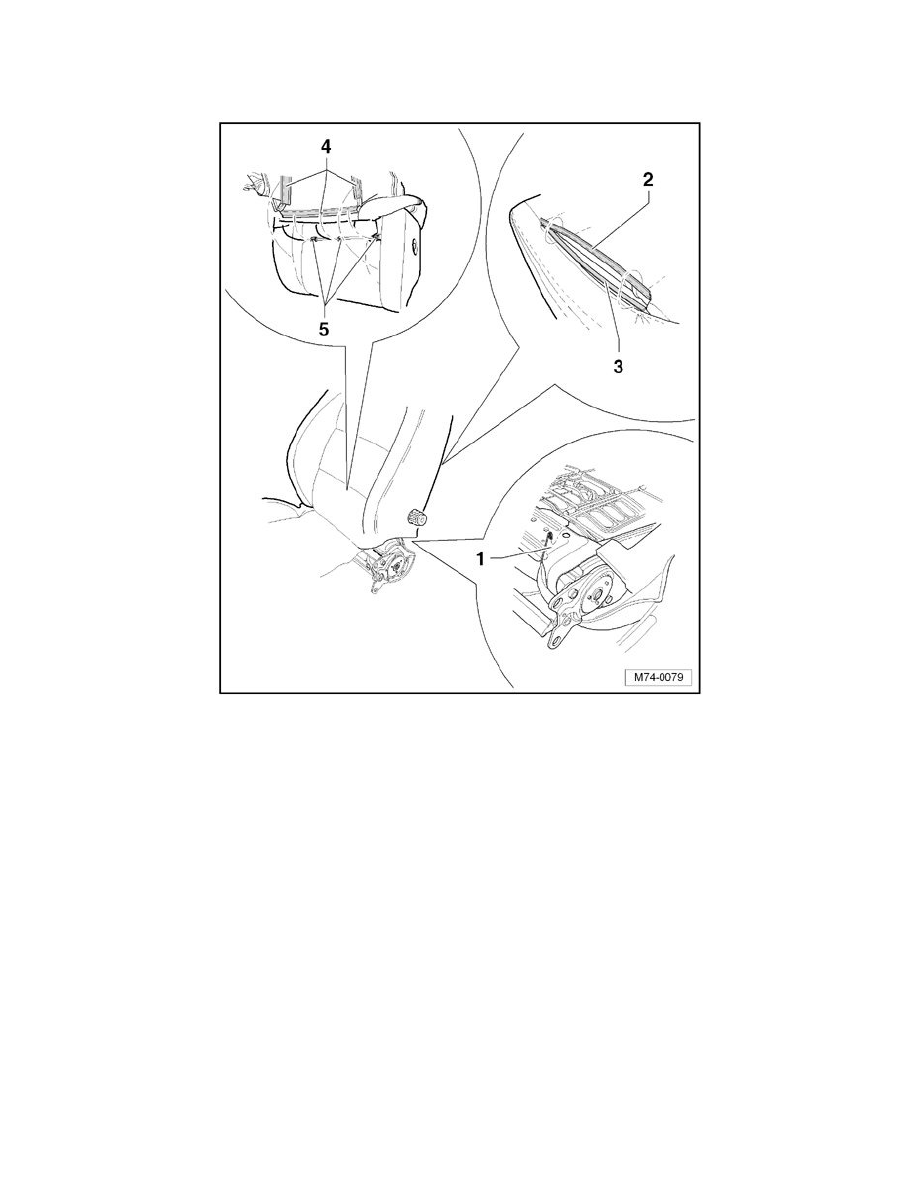 4
2
5
3
1
M74-0079