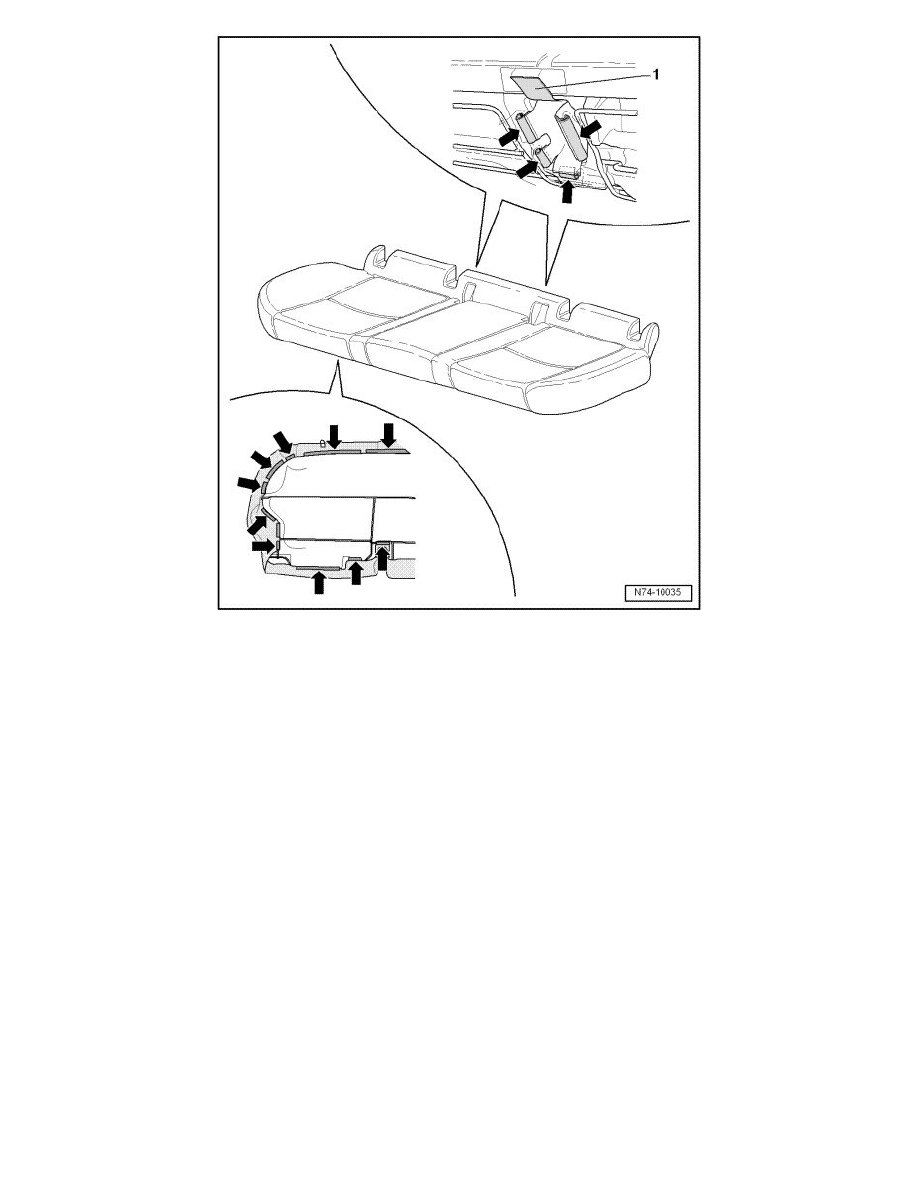 1

N74-10035