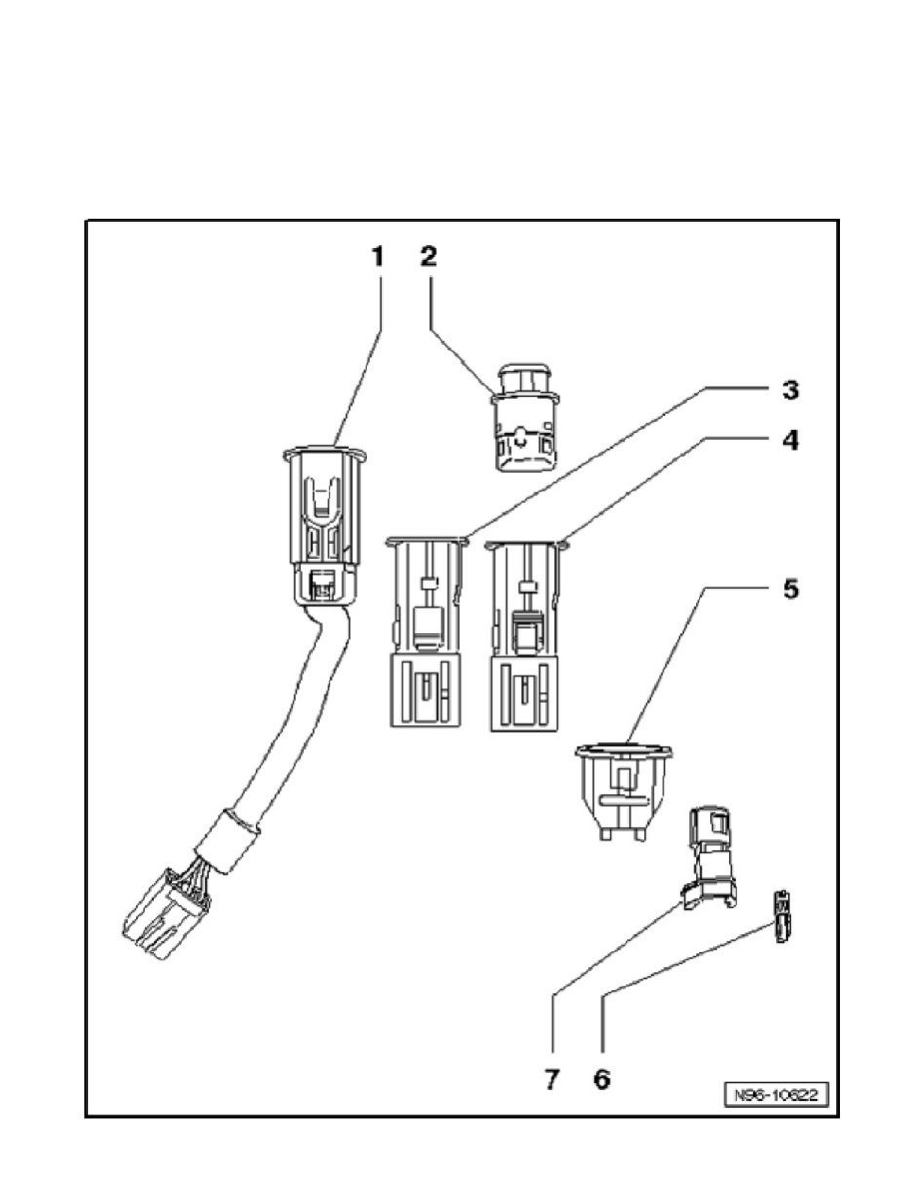 1
2
3
4
5
7
6
N96-10622