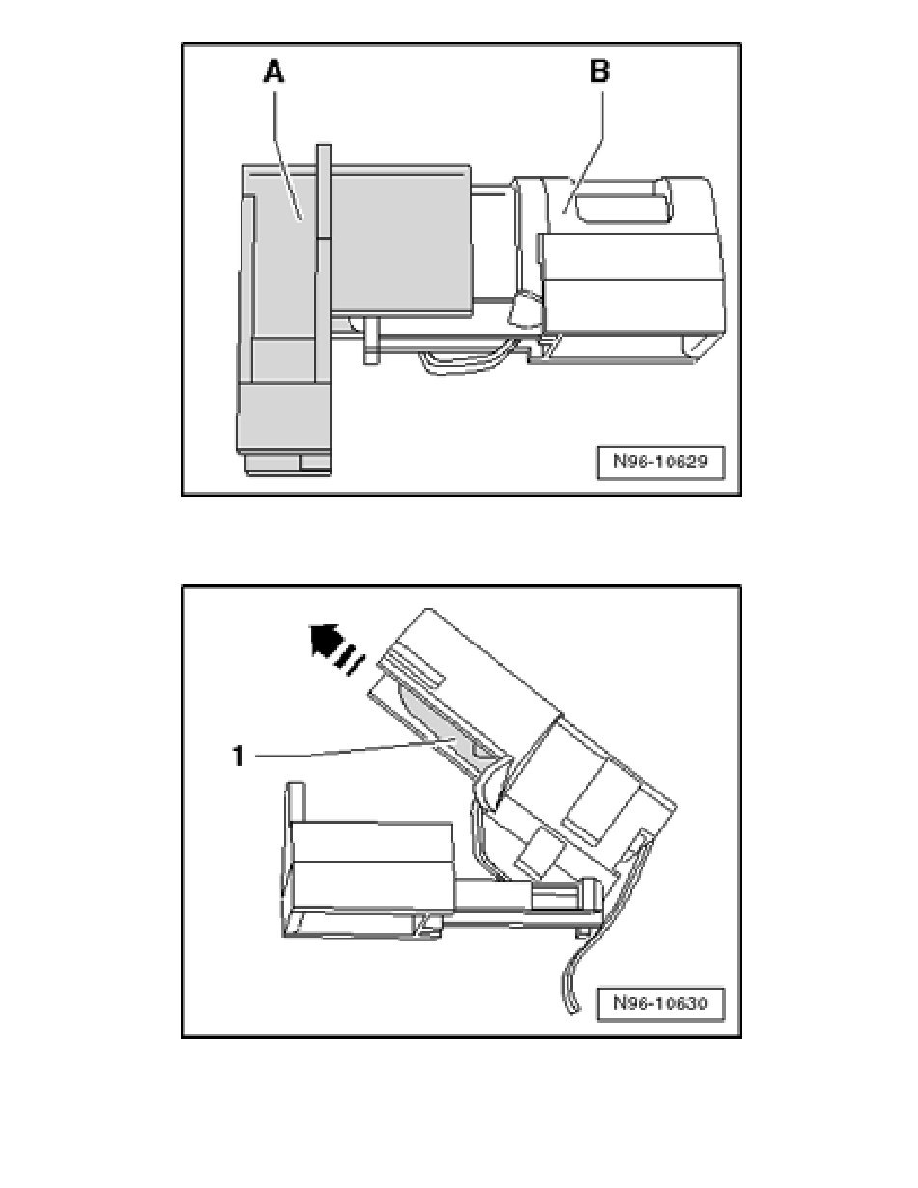 A

B

N96-10629

1

N96-10630