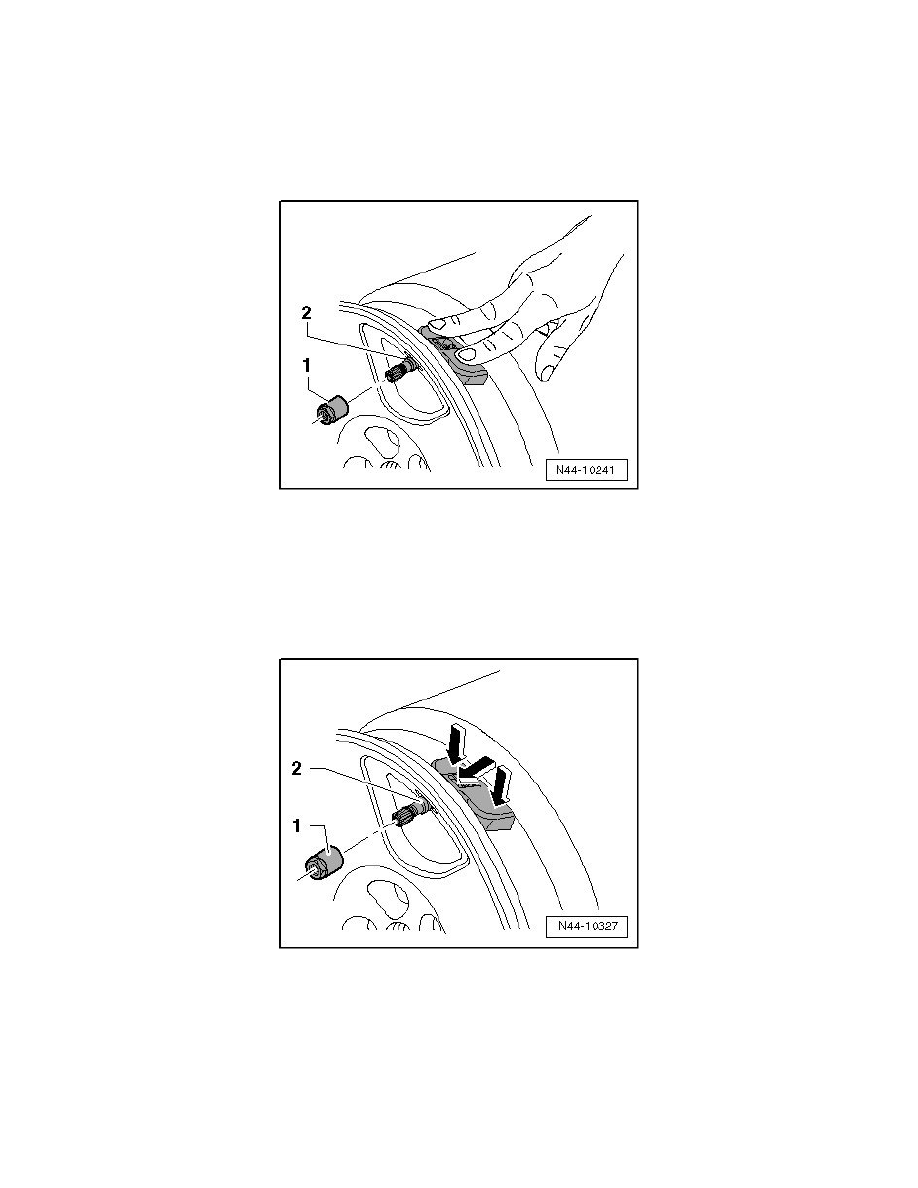 2
1
N44-10241

2
1
N44-10327