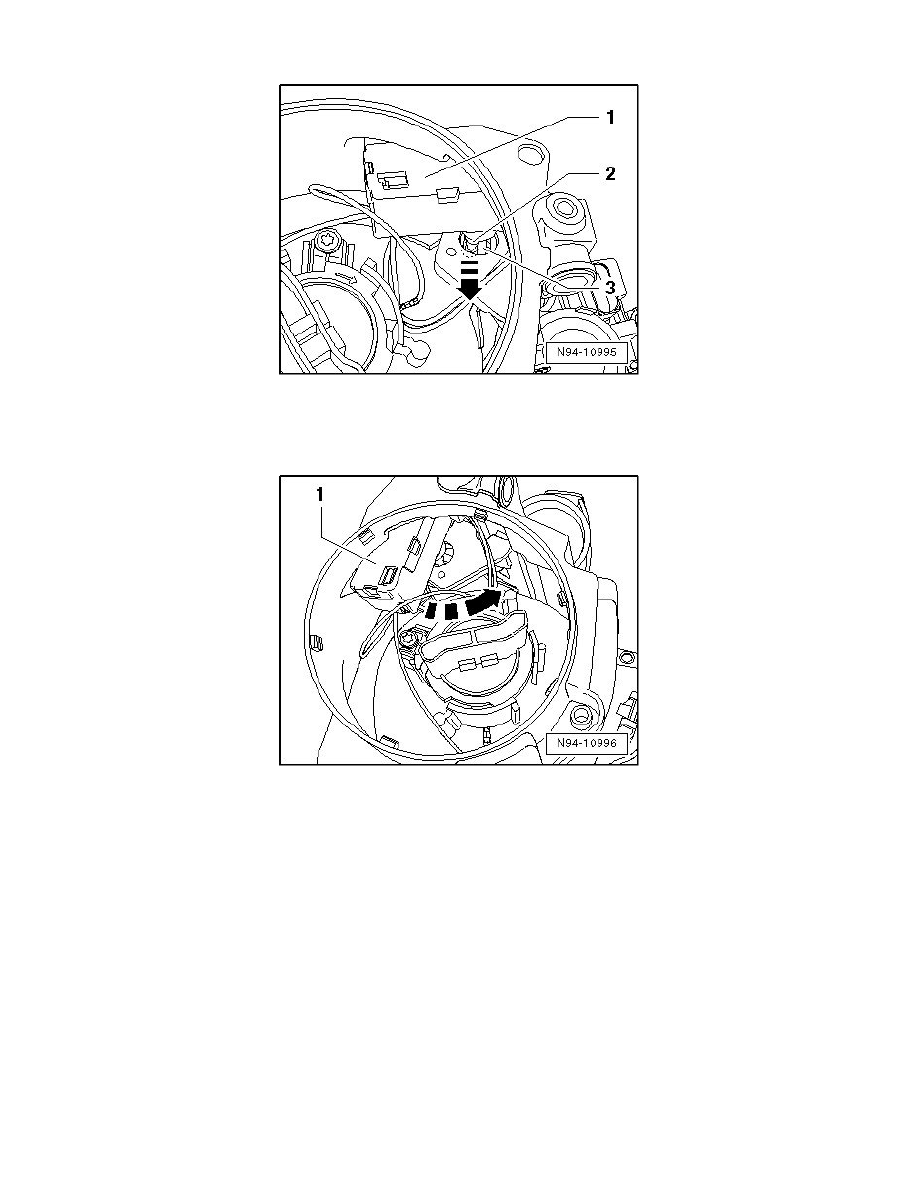 1
2
3
N94-10995

1
N94-10996