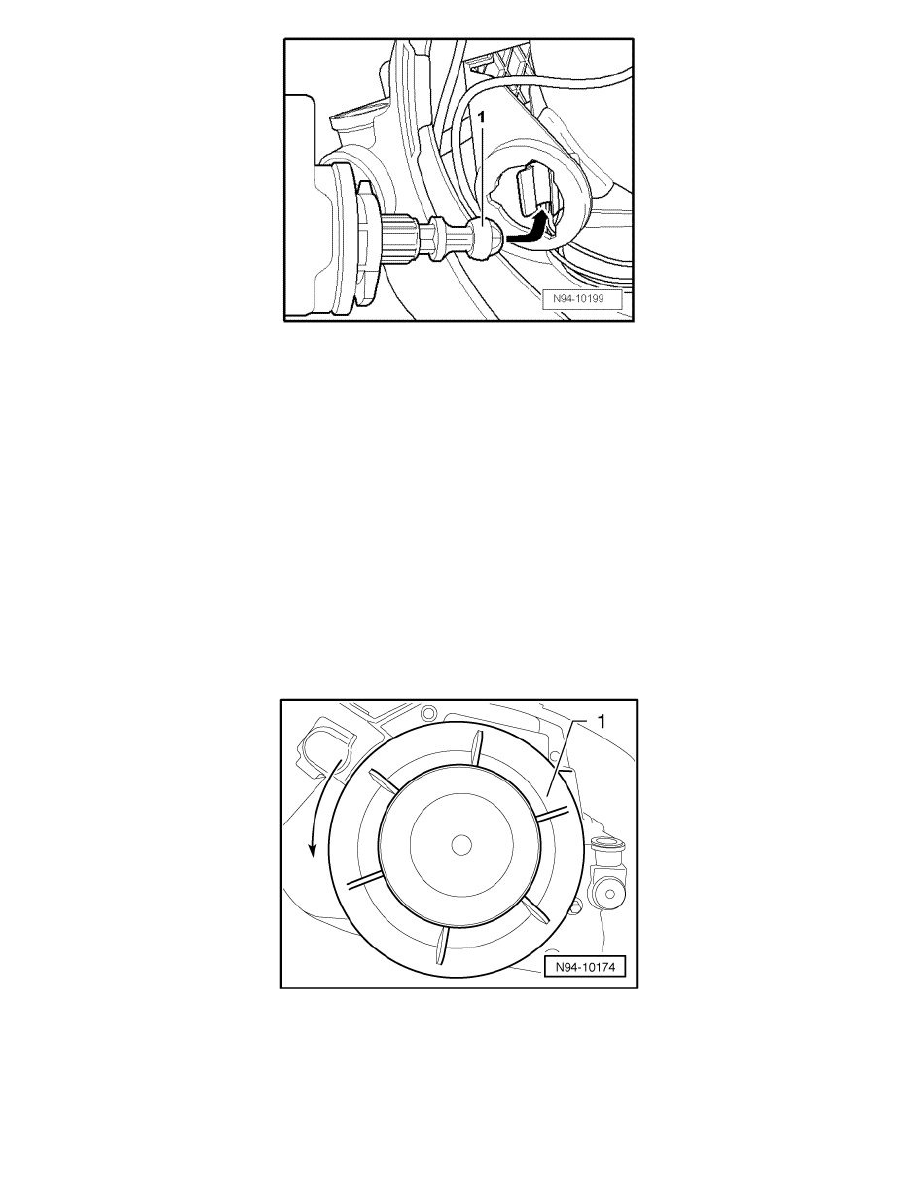 1

N94-10199

1

N94-10174