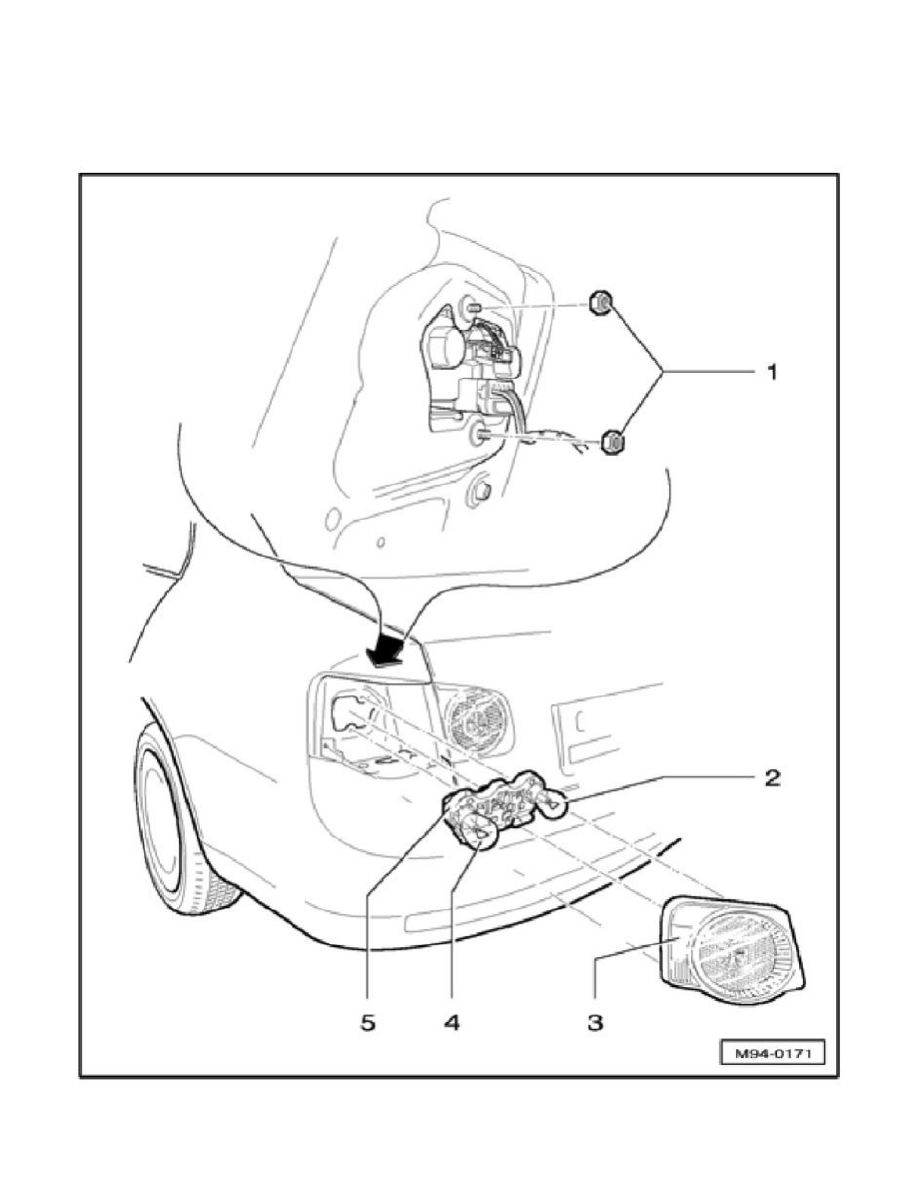 1
2
5
4
3
M94-0171