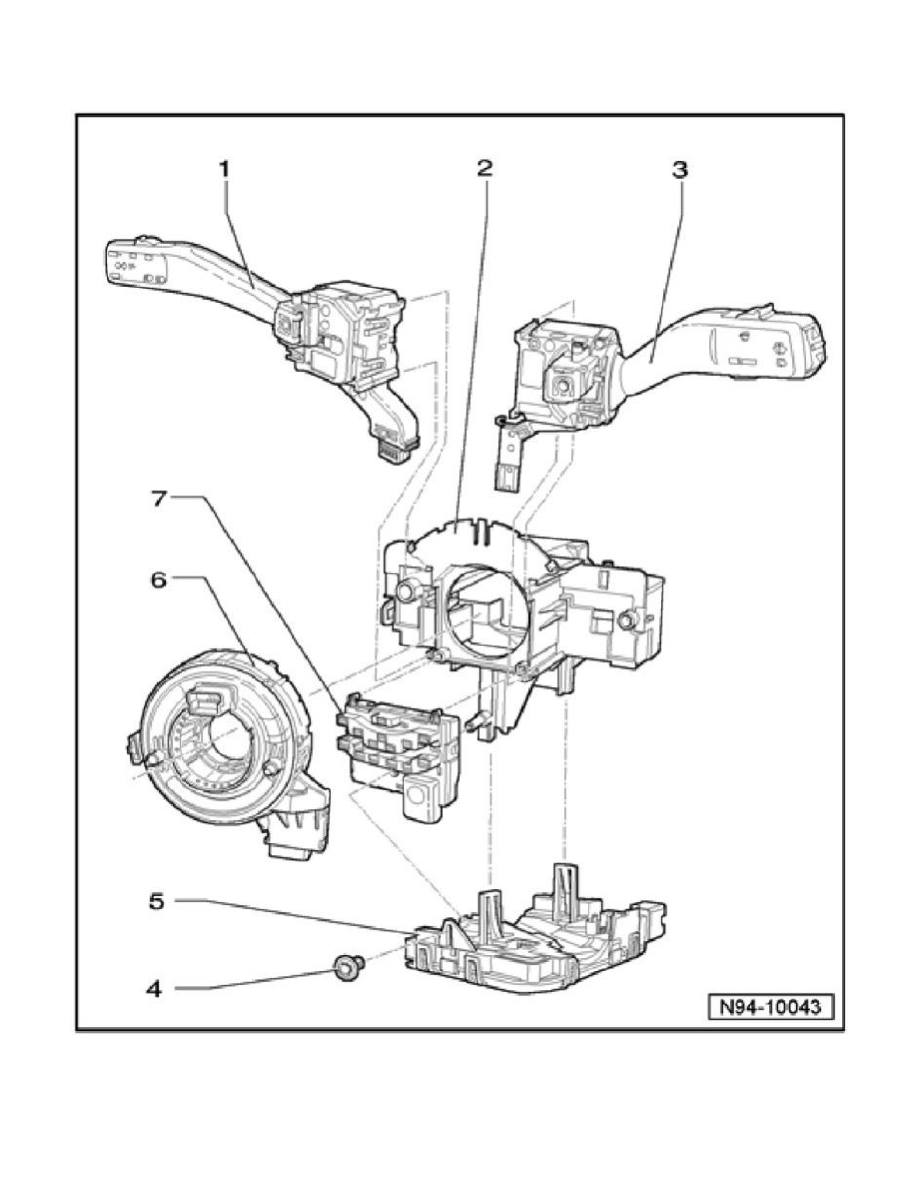 1
2
3
7
6
5
4
N94-10043