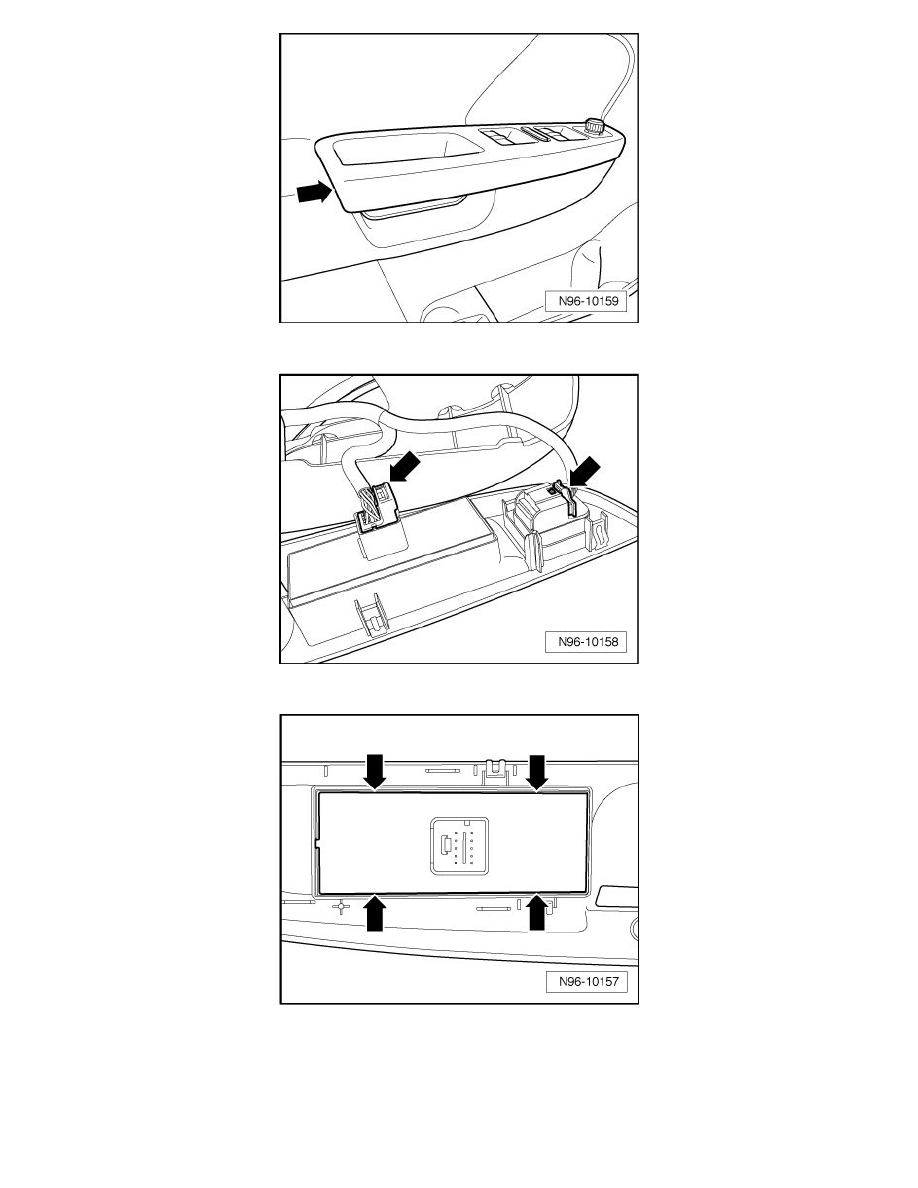 N96-10159

N96-10158

N96-10157