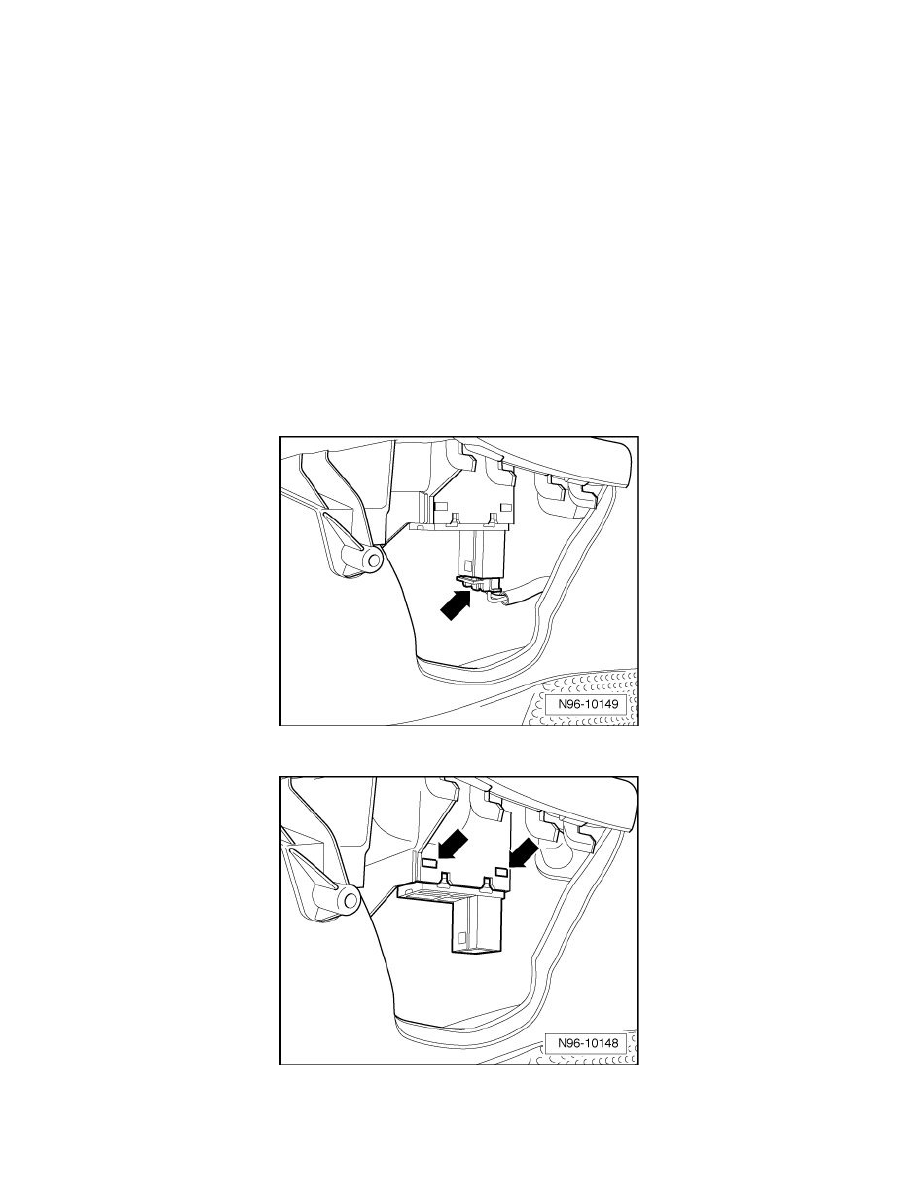 N96-10149

N96-10148