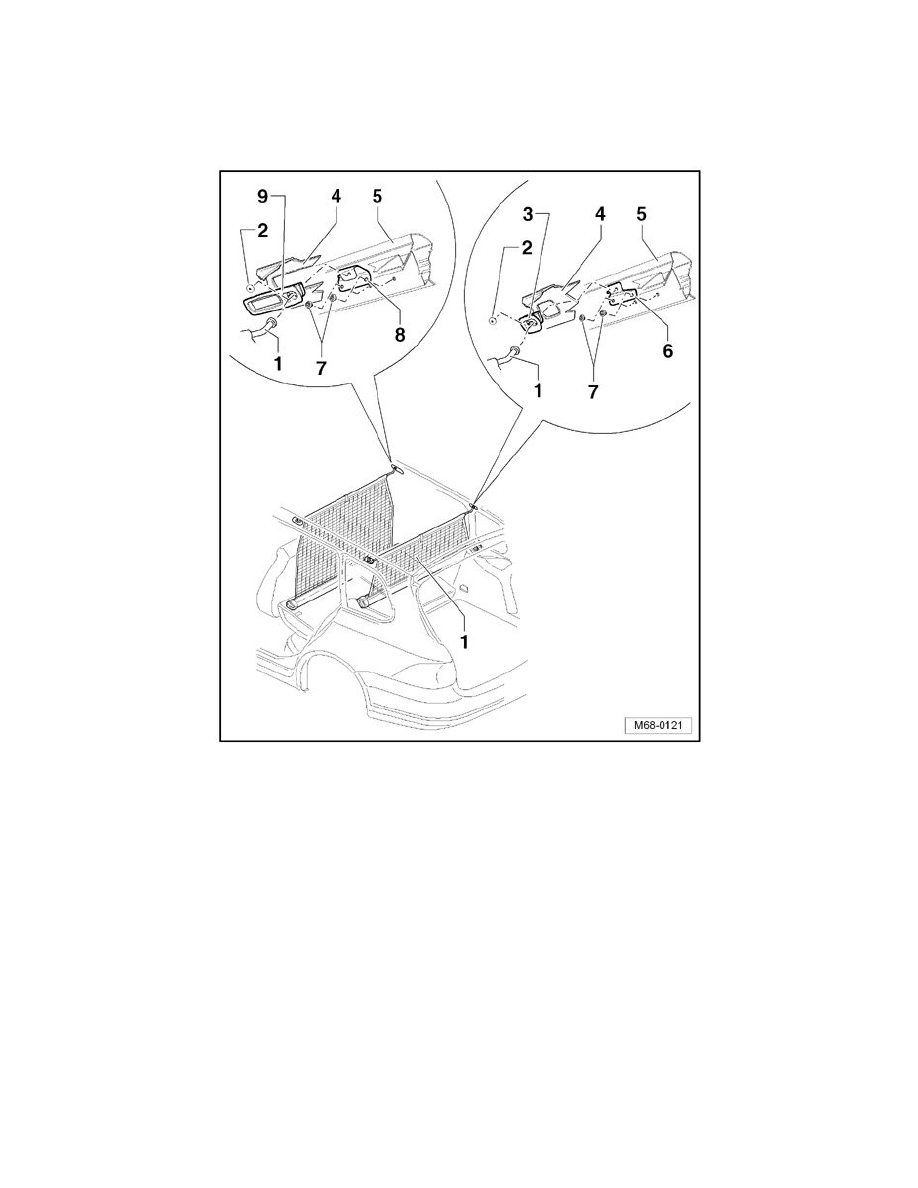 9
4
5
2
8
1
7
3
4
5
2
6
1
7
1
M68-0121