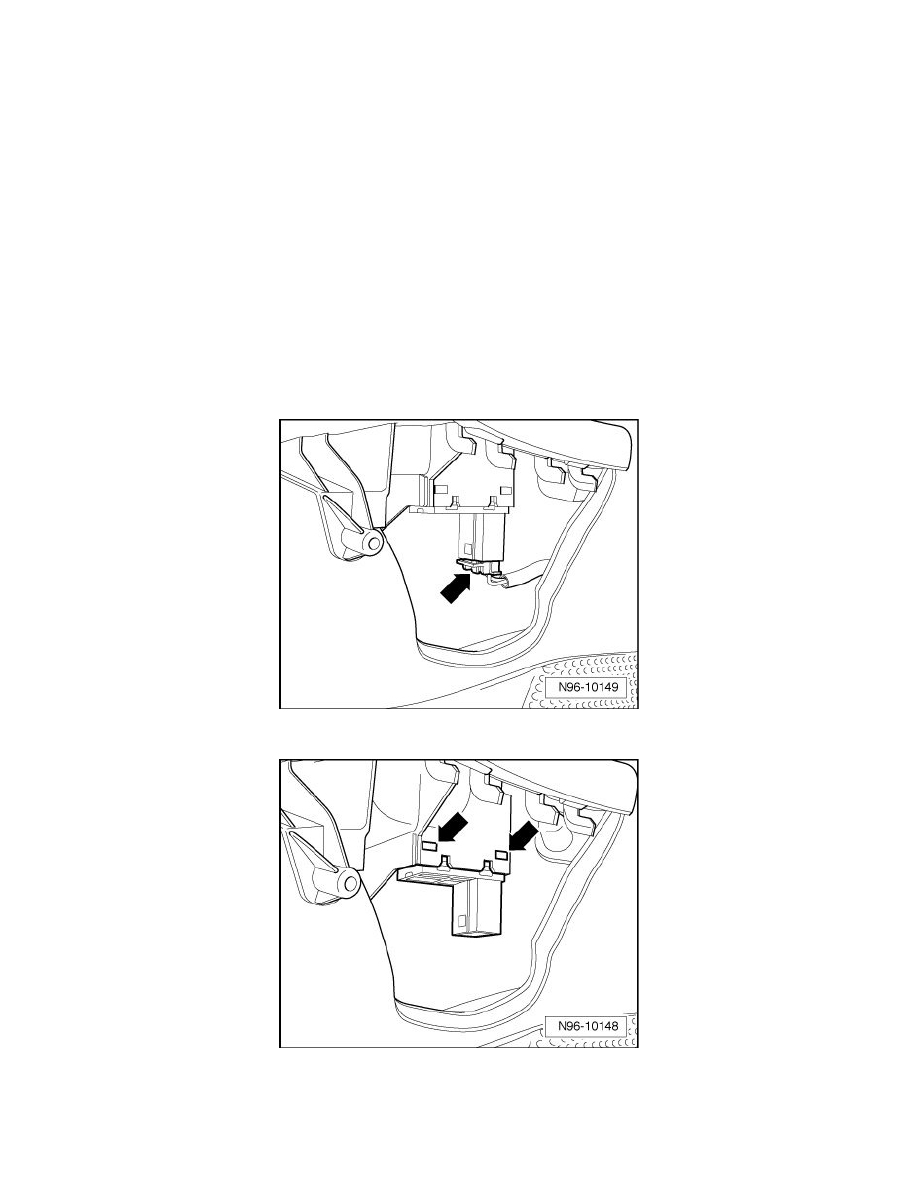 N96-10149

N96-10148