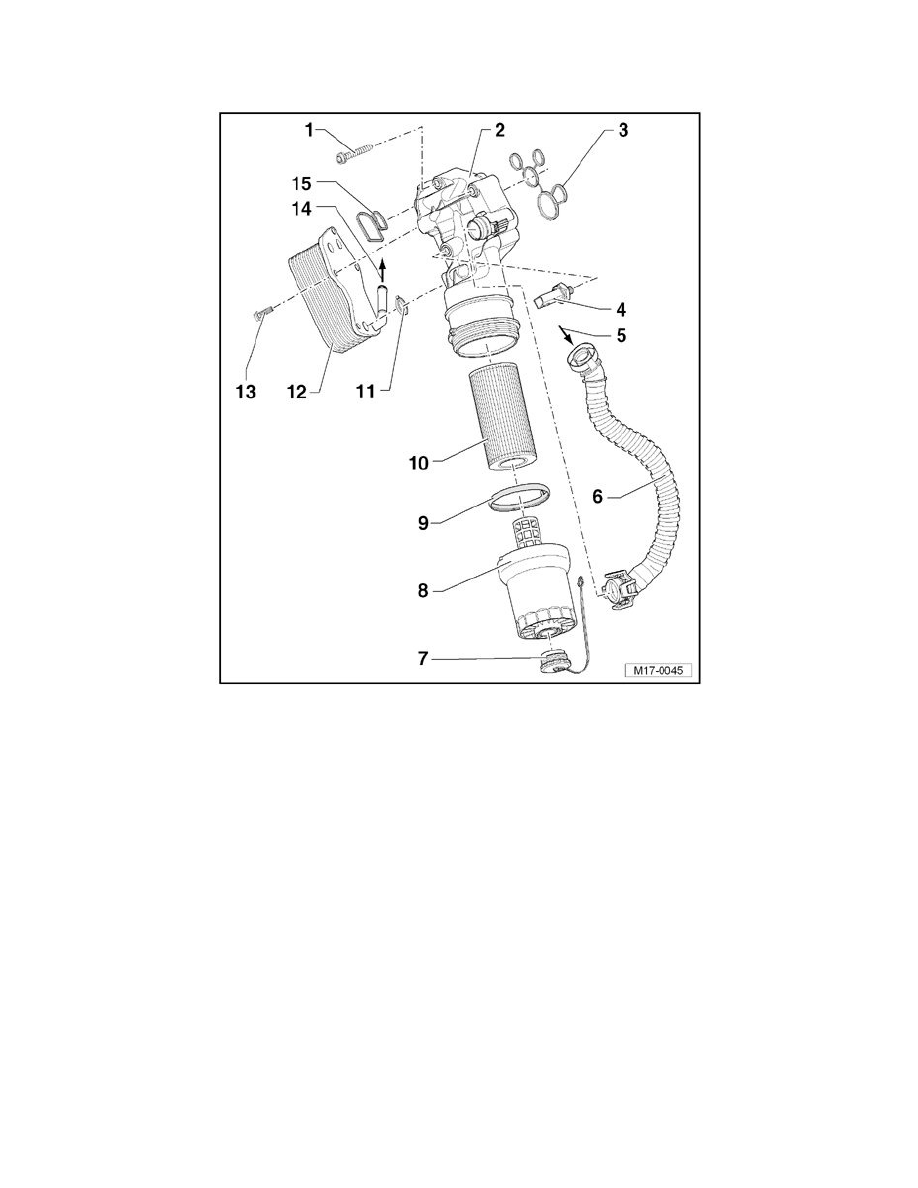 1
2
3
15
14
4
5
13
12
11
10
6
9
8
7
M17-0045