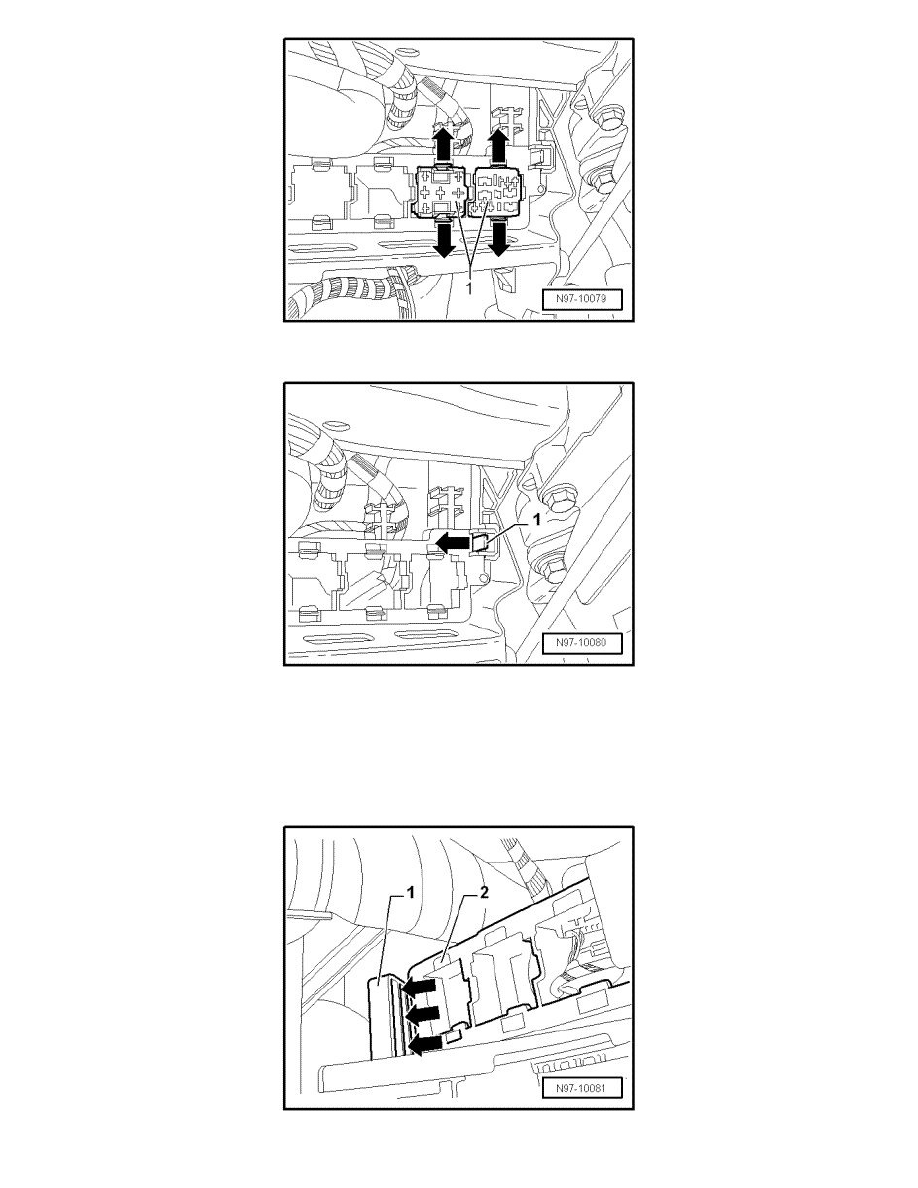 1

N97-10079

1

N97-10080

1

2

N97-10081