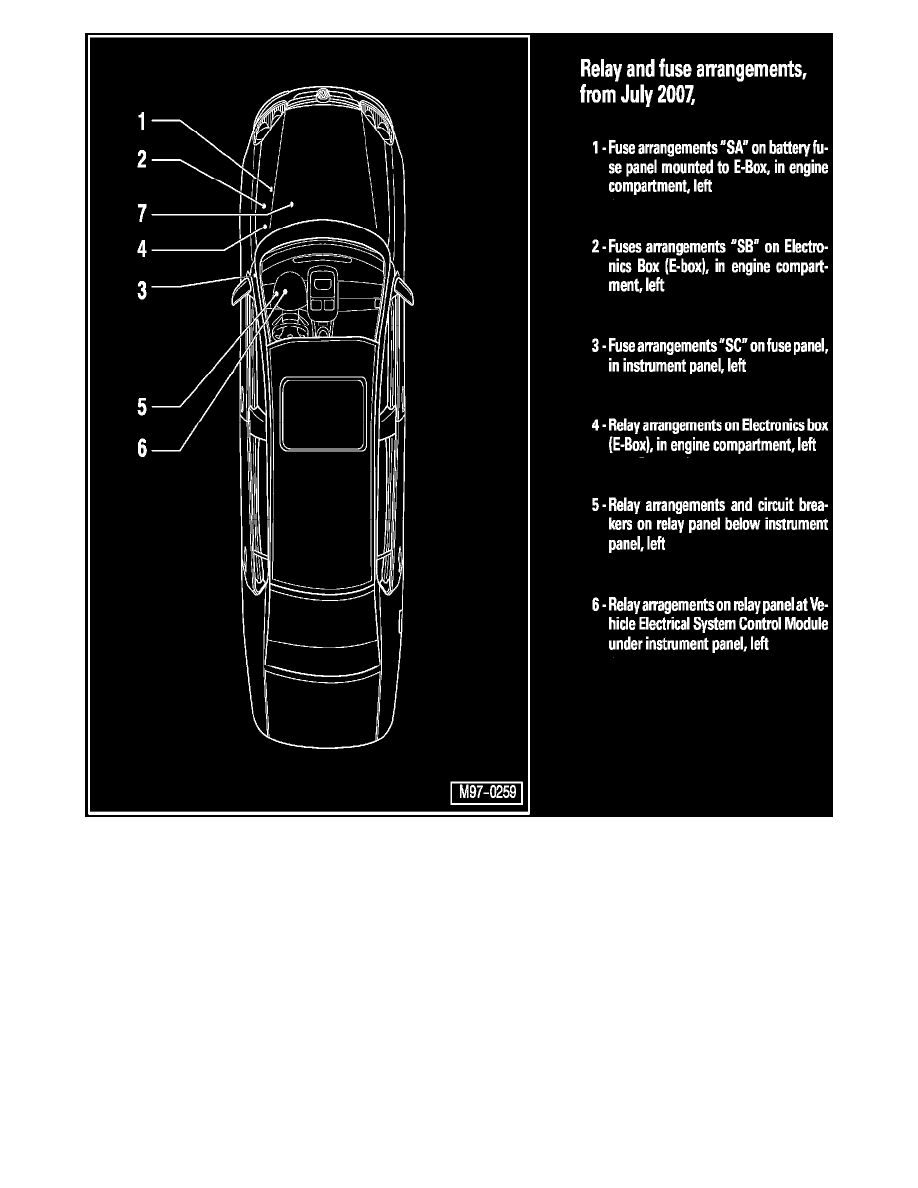 1
2
7
4
3
5
6

M97-0259

Relay and fuse arrangements, from July 2007,

1 - Fuse arrangements "SA" on battery fuse panel mounted to E-Box, in engine compartment, left

2 - Fuses arrangements "SB" on Electronics Box (E-box), in engine compartment, left

3 - Fuse arrangements "SC" on fuse panel, in instrument panel, left

4 - Relay arrangements on Electronics box (E-Box), in engine compartment, left

5 - Relay arrangements and circuit breakers on relay panel below instrument panel, left

6 - Relay arragements on relay panel at Vehicle Electrical System Control Module under instrument panel, left