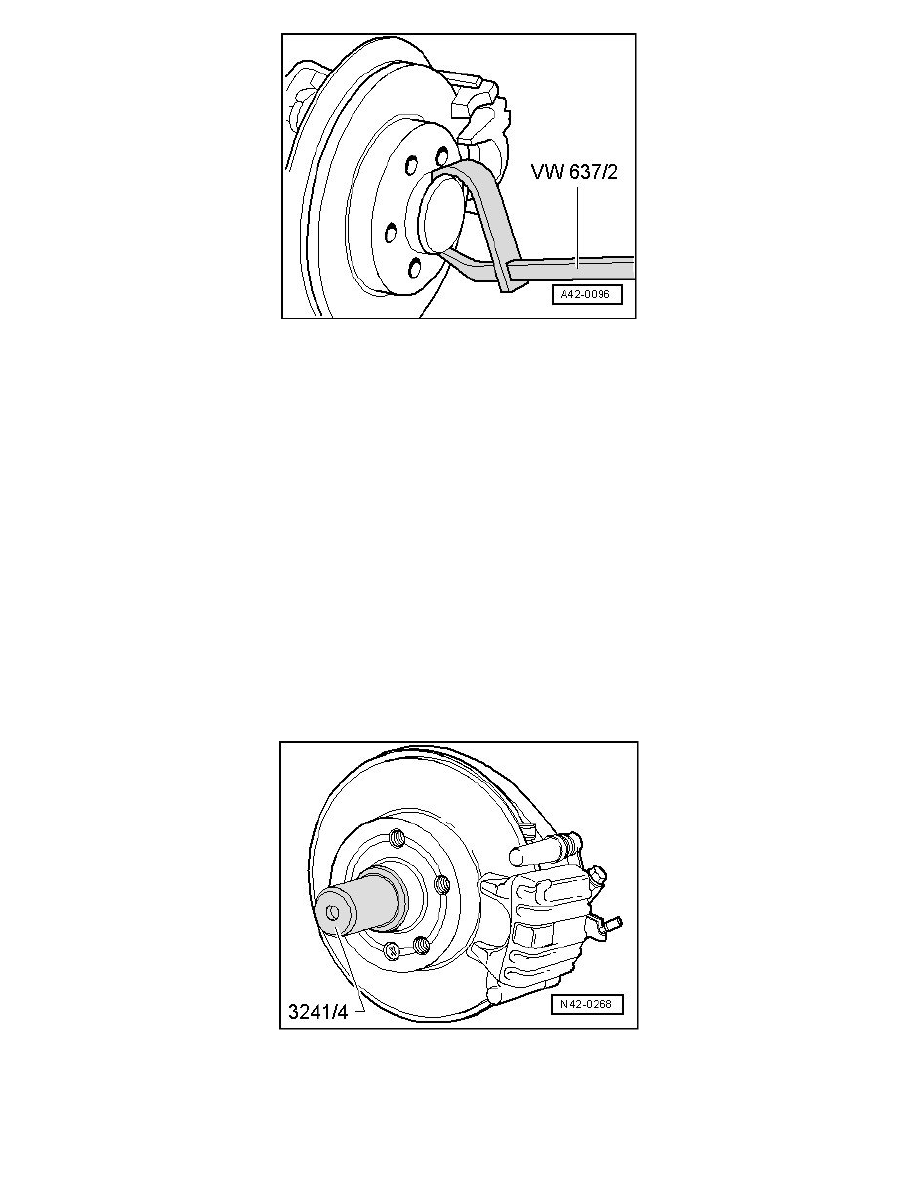 VW 637/2

A42-0096

3241/4

N42-0268