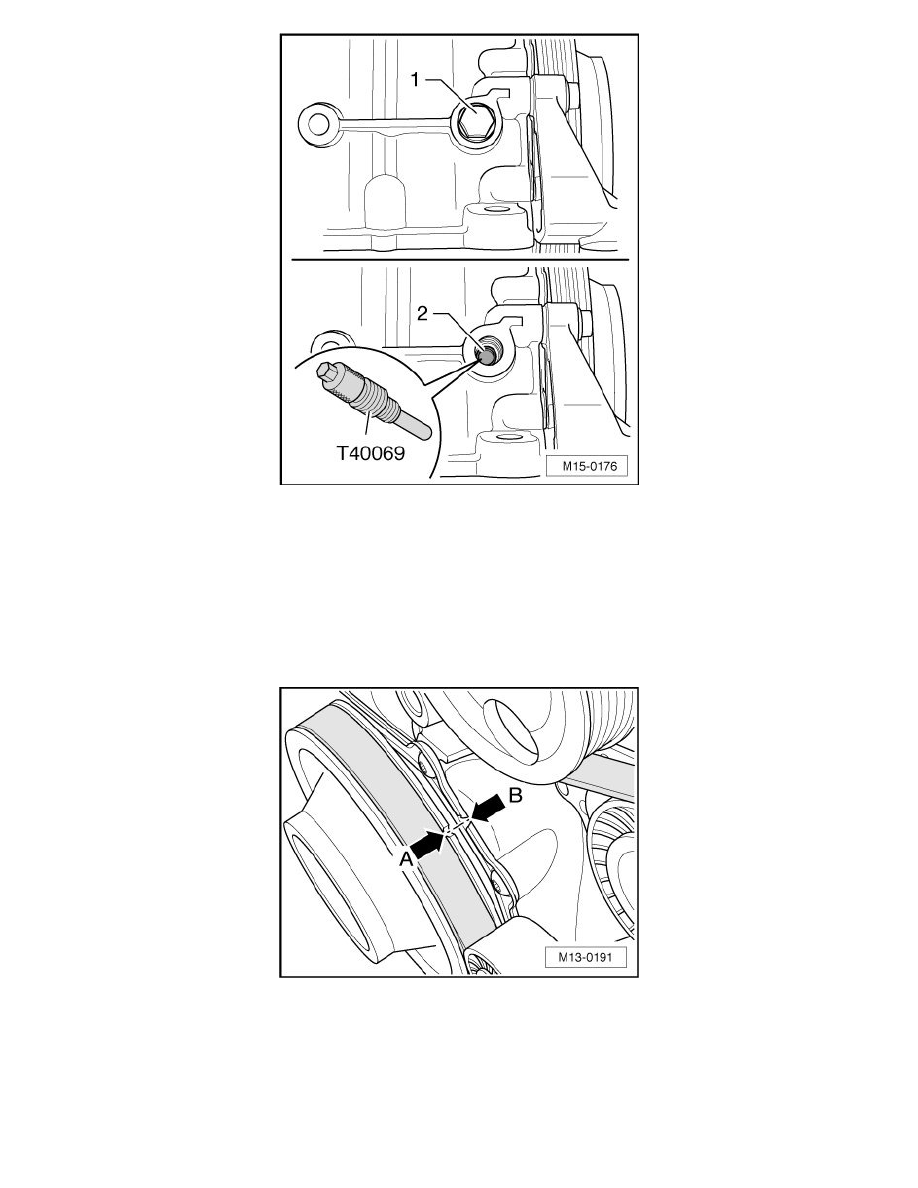 1

2

T40069

M15-0176

B

A

M13-0191