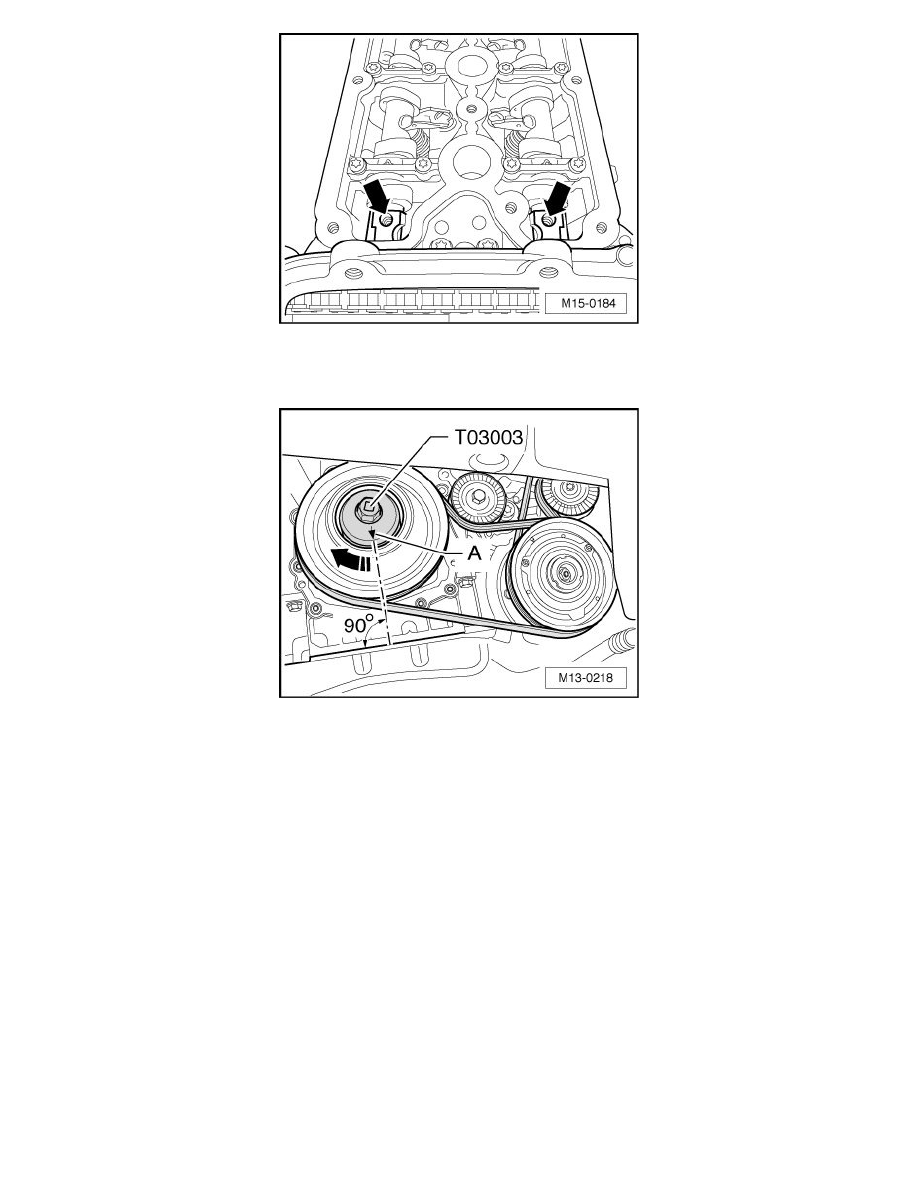 M15-0184

T03003

A

90°

M13-0218