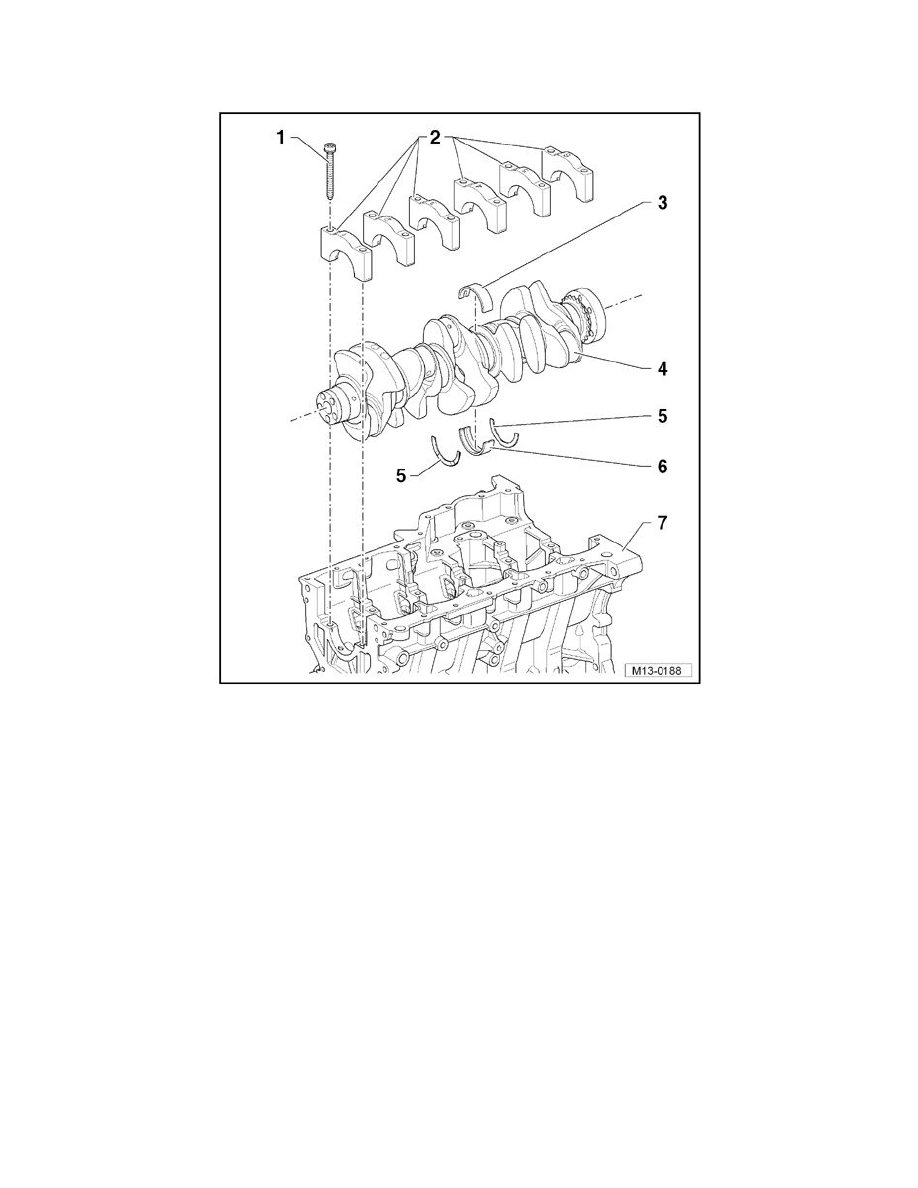 1
2
3
4
5
5
6
7
M13-0188