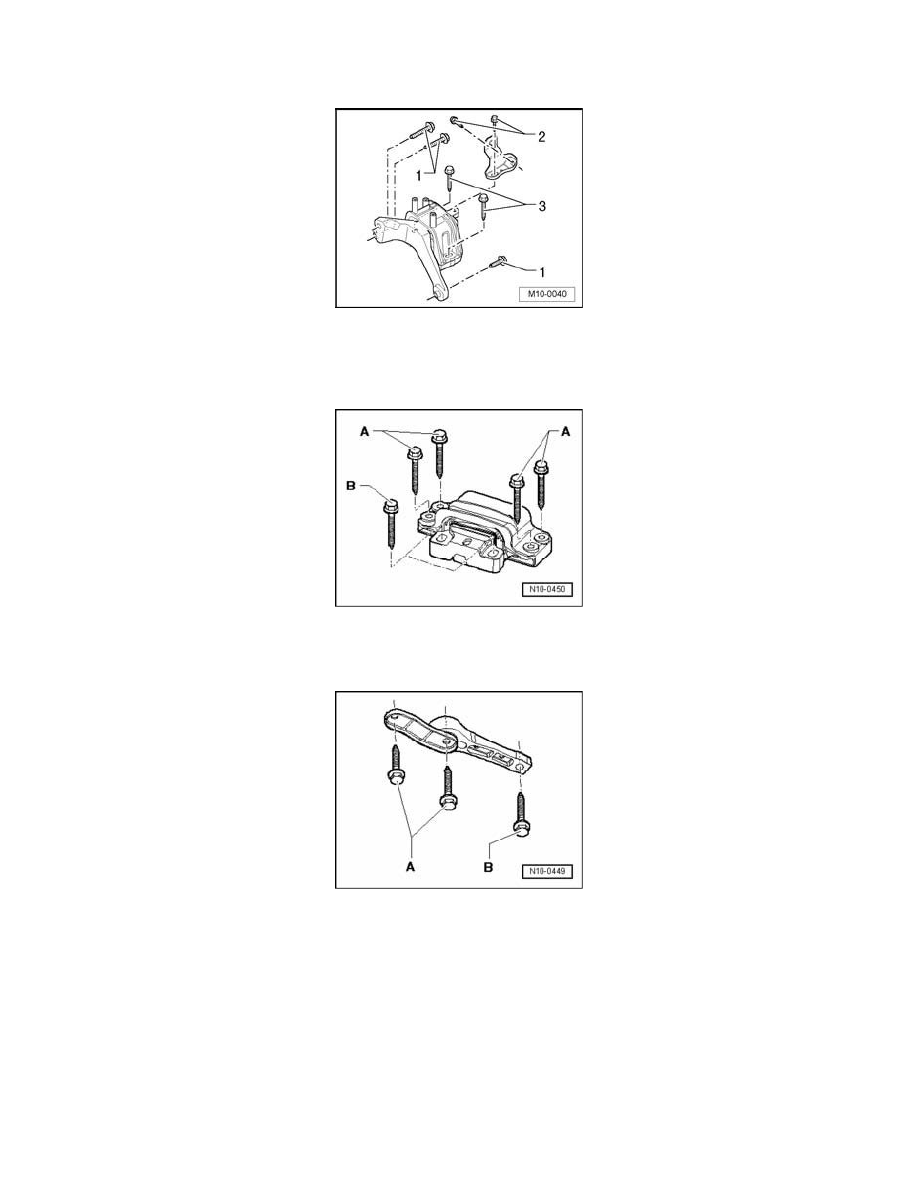 2
1
3
1
M10-0040

A
A
B
N10-0450

A
B
N10-0449