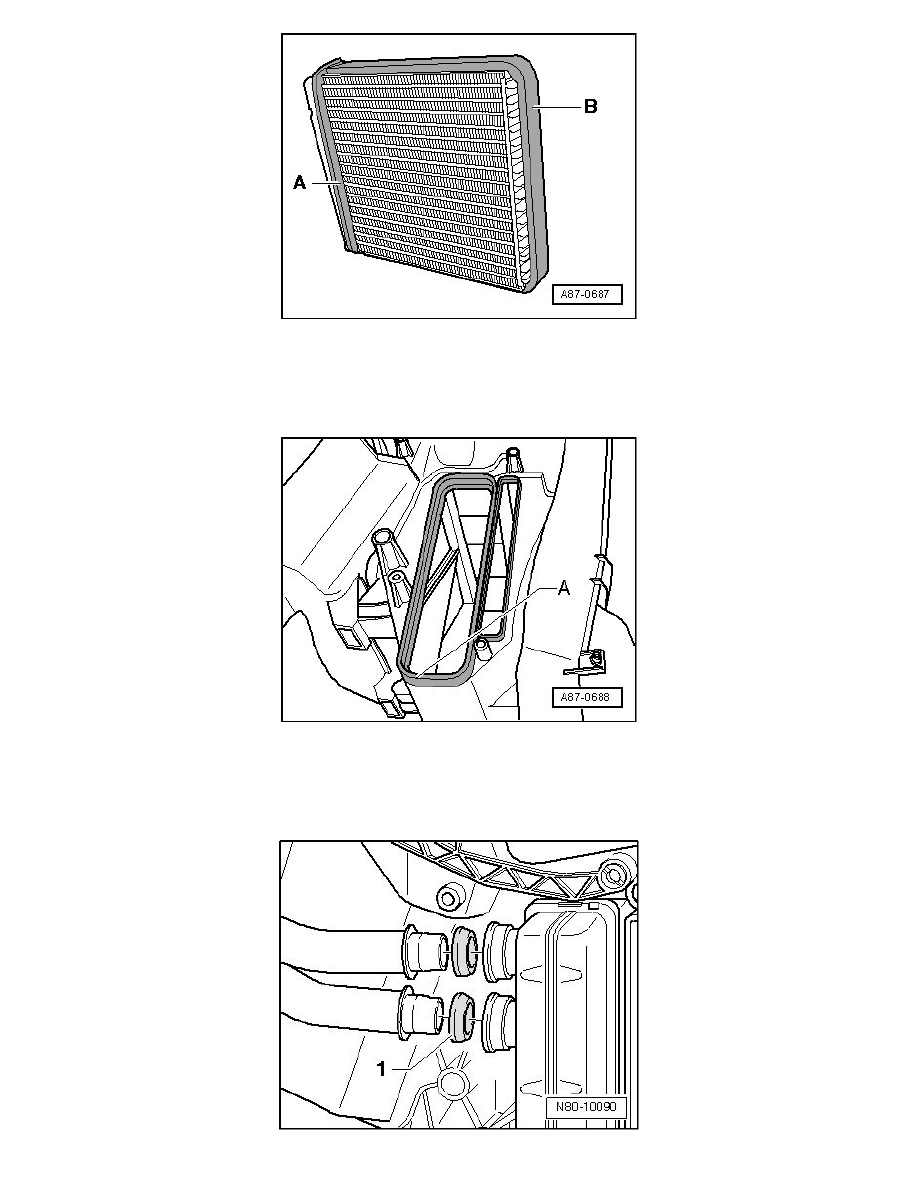 B
A
A87-0687

A
A87-0688

1
N80-10090