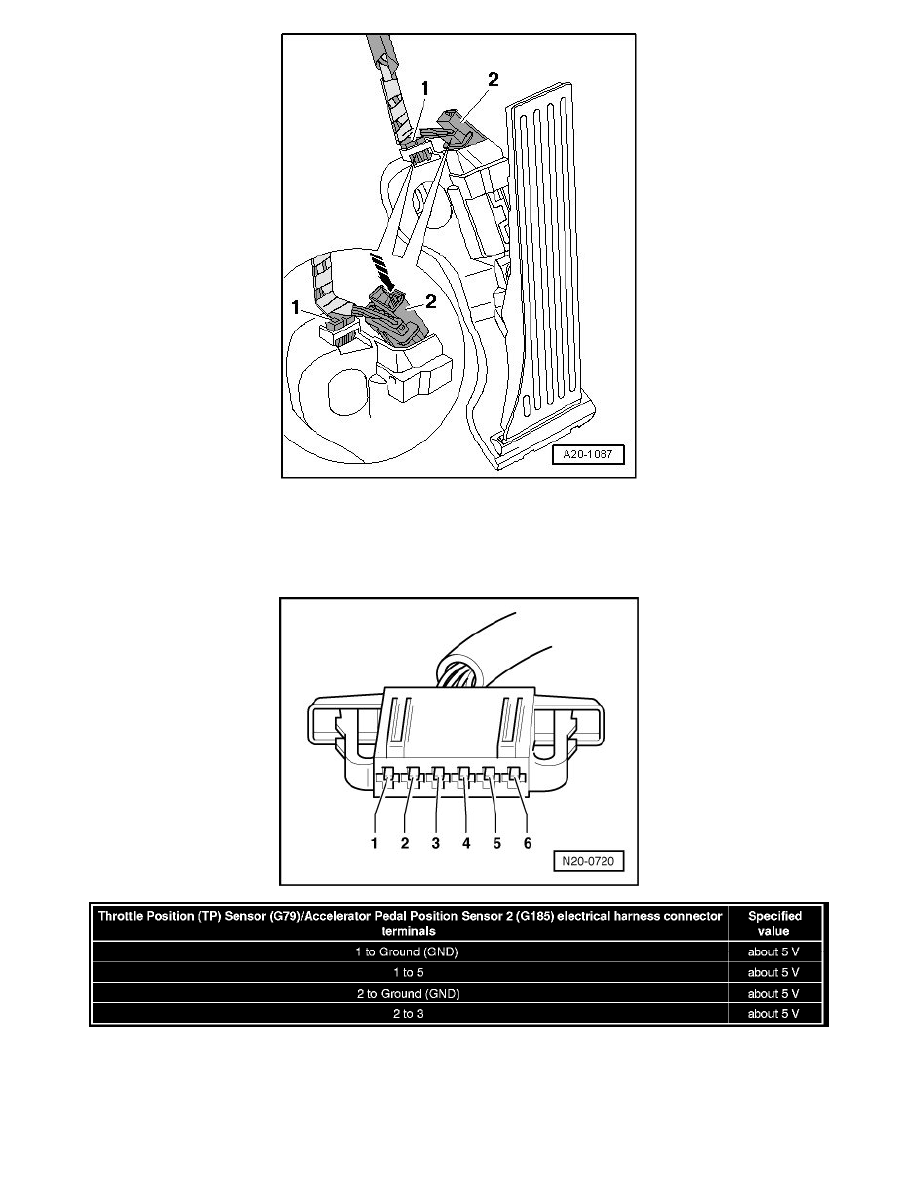 1
2
1
2
A20-1087

1 2 3 4 5 6
N20-0720

| Throttle Position (TP) Sensor (G79)/Accelerator Pedal Position Sensor 2 (G185) electrical harness connector terminals | Specified value |
|---|---|
| 1 to Ground (GND) | about 5 V |
| 1 to 5 | about 5 V |
| 2 to Ground (GND) | about 5 V |
| 2 to 3 | about 5 V |