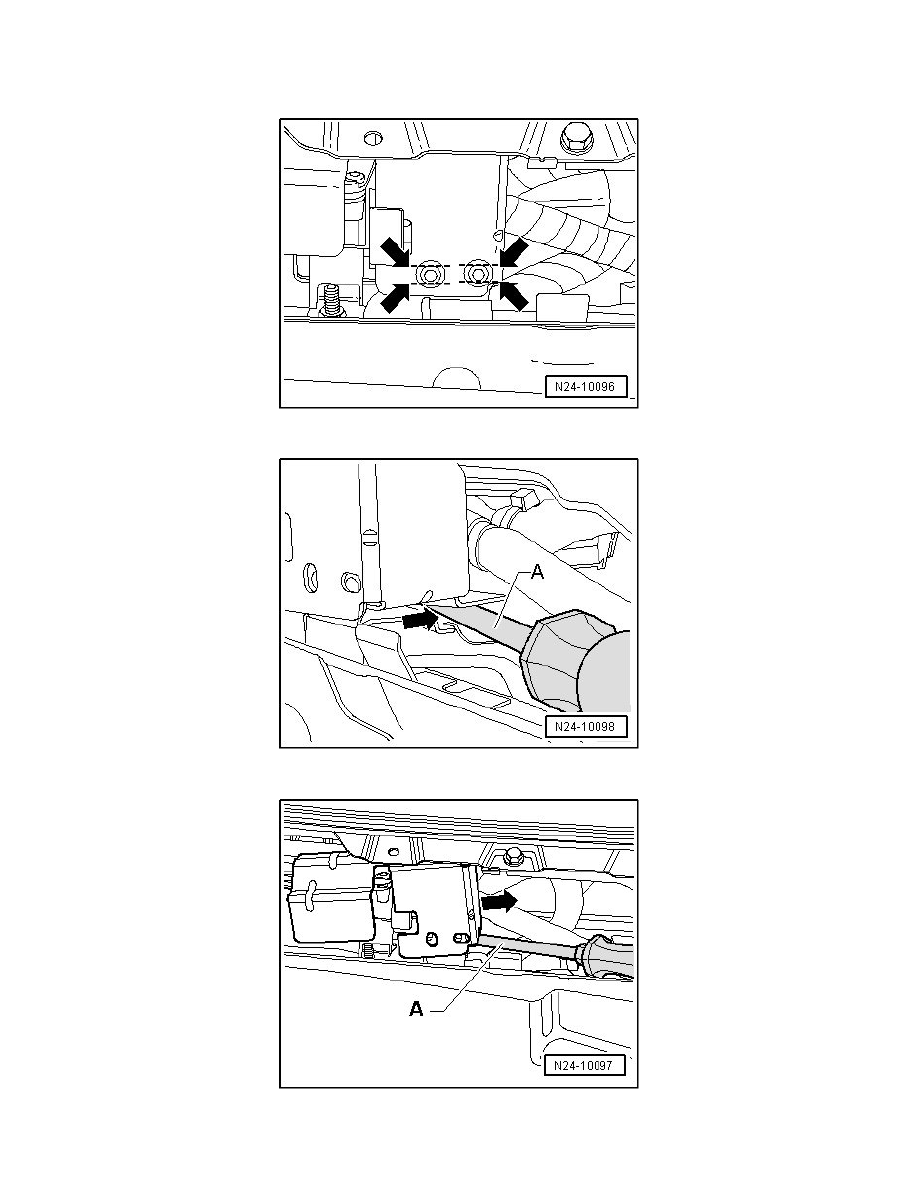 N24-10096

A

N24-10098

A

N24-10097