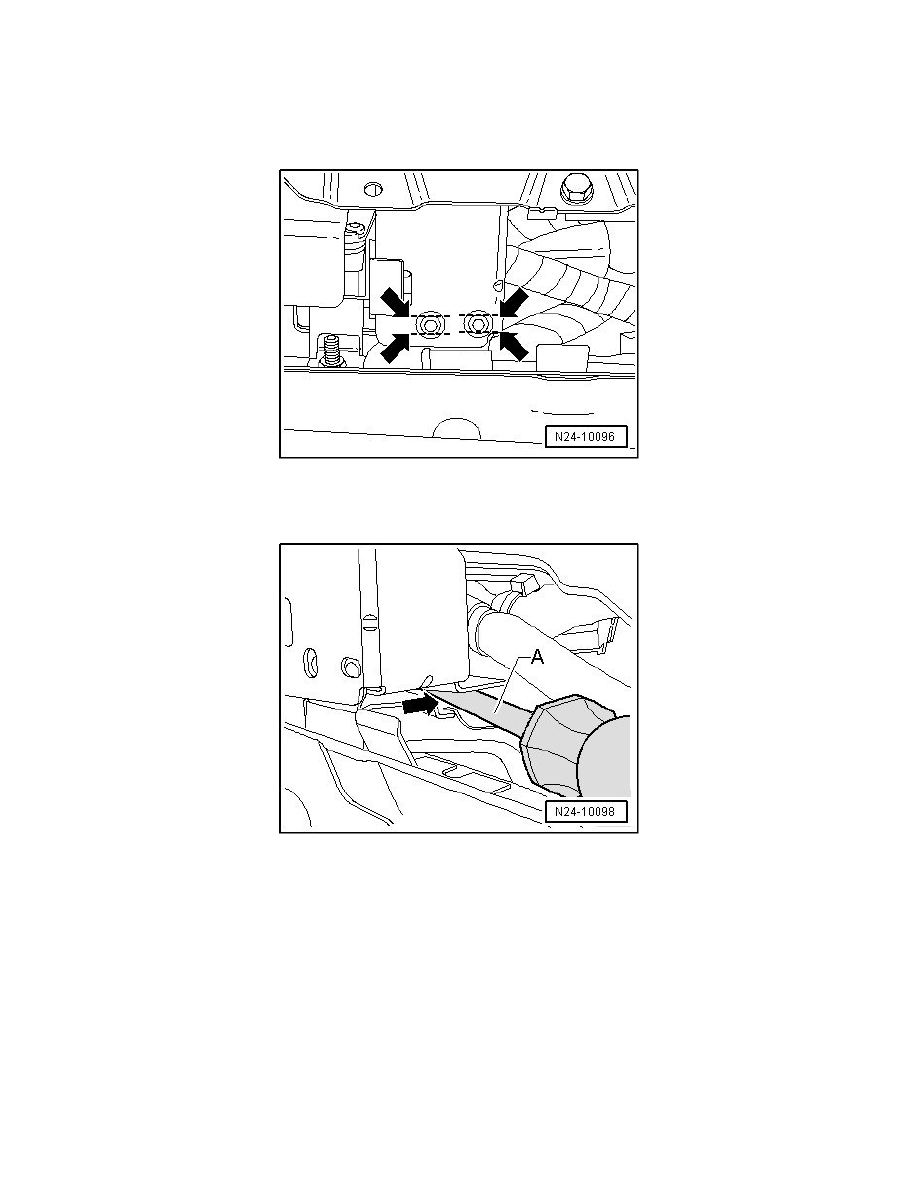 N24-10096

A

N24-10098