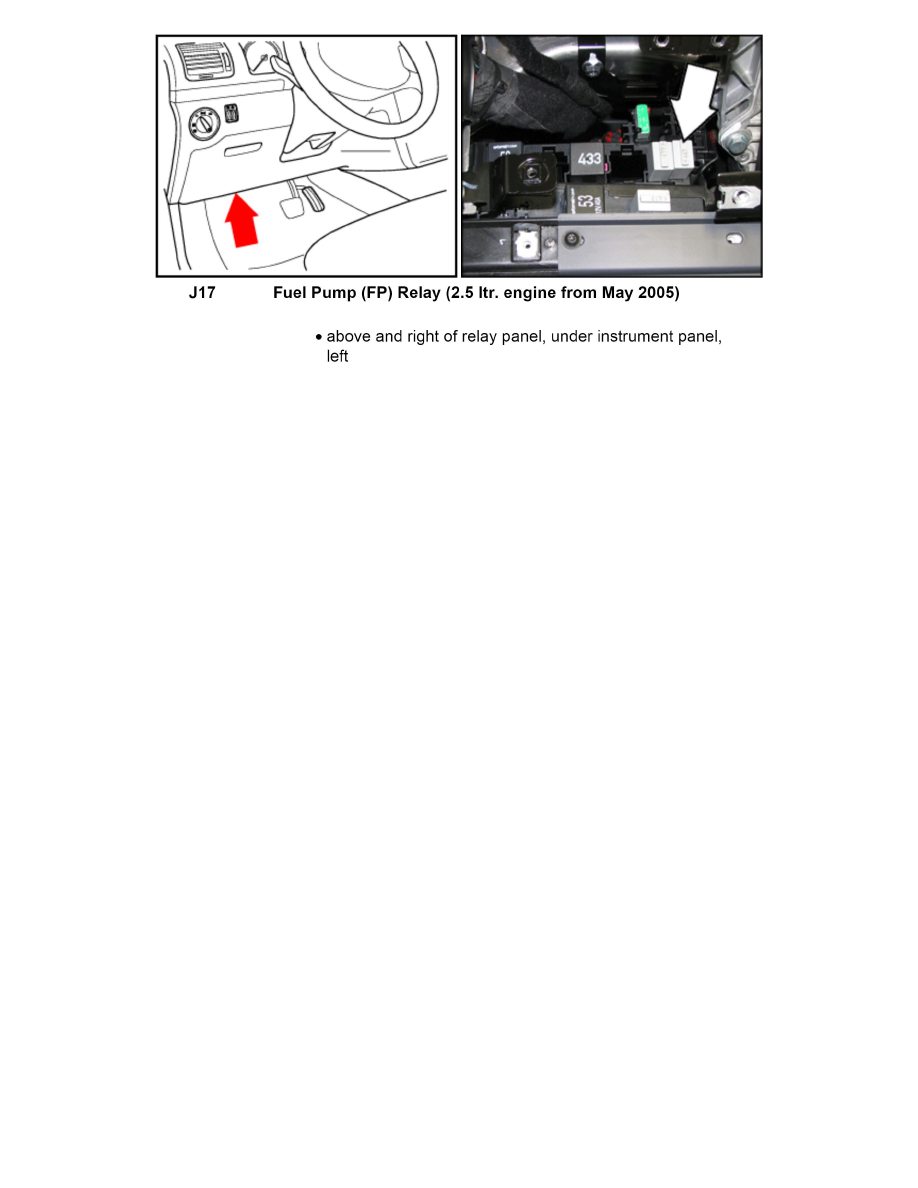 433

53

J17 Fuel Pump (FP) Relay (2.5 ltr. engine from May 2005)

• above and right of relay panel, under instrument panel, left