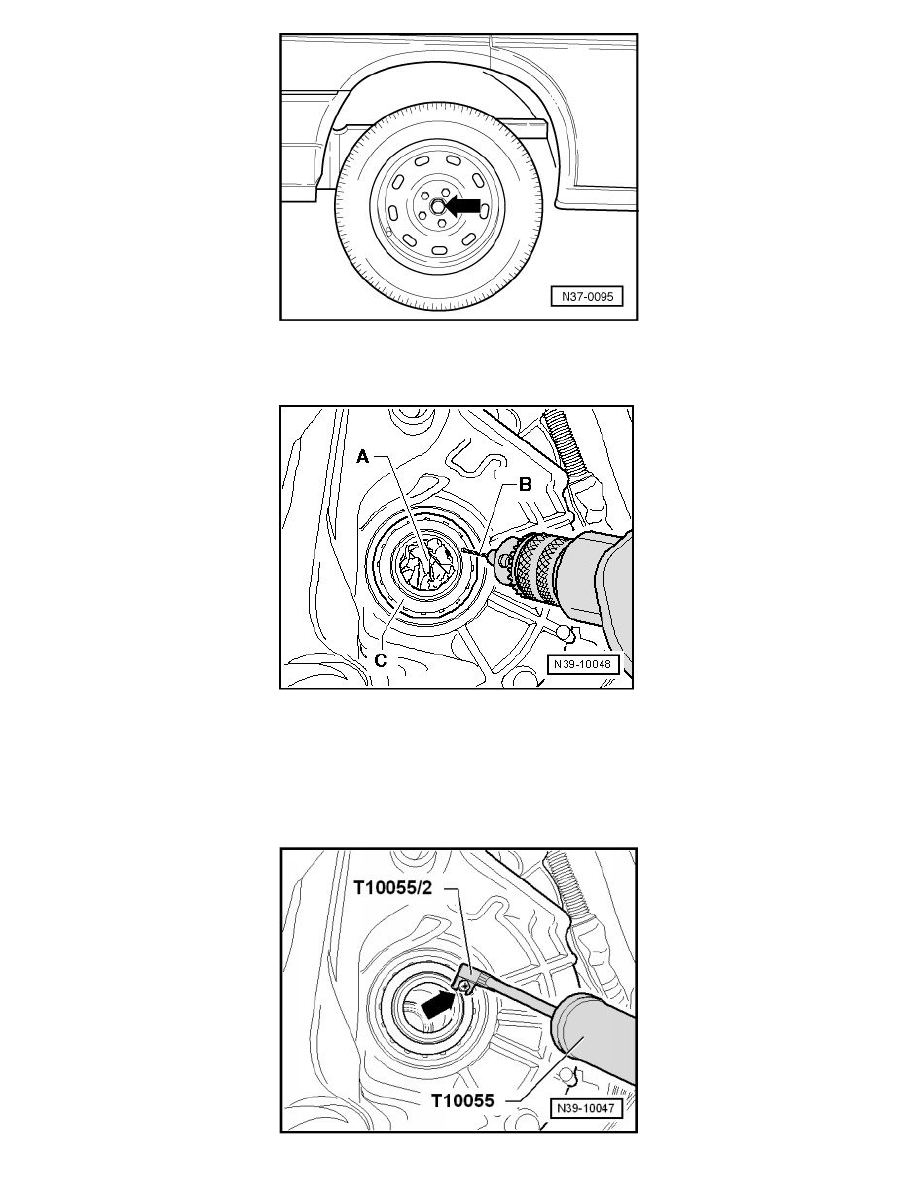 N37-0095

A
B
C
N39-10048

T10055/2
T10055
N39-10047