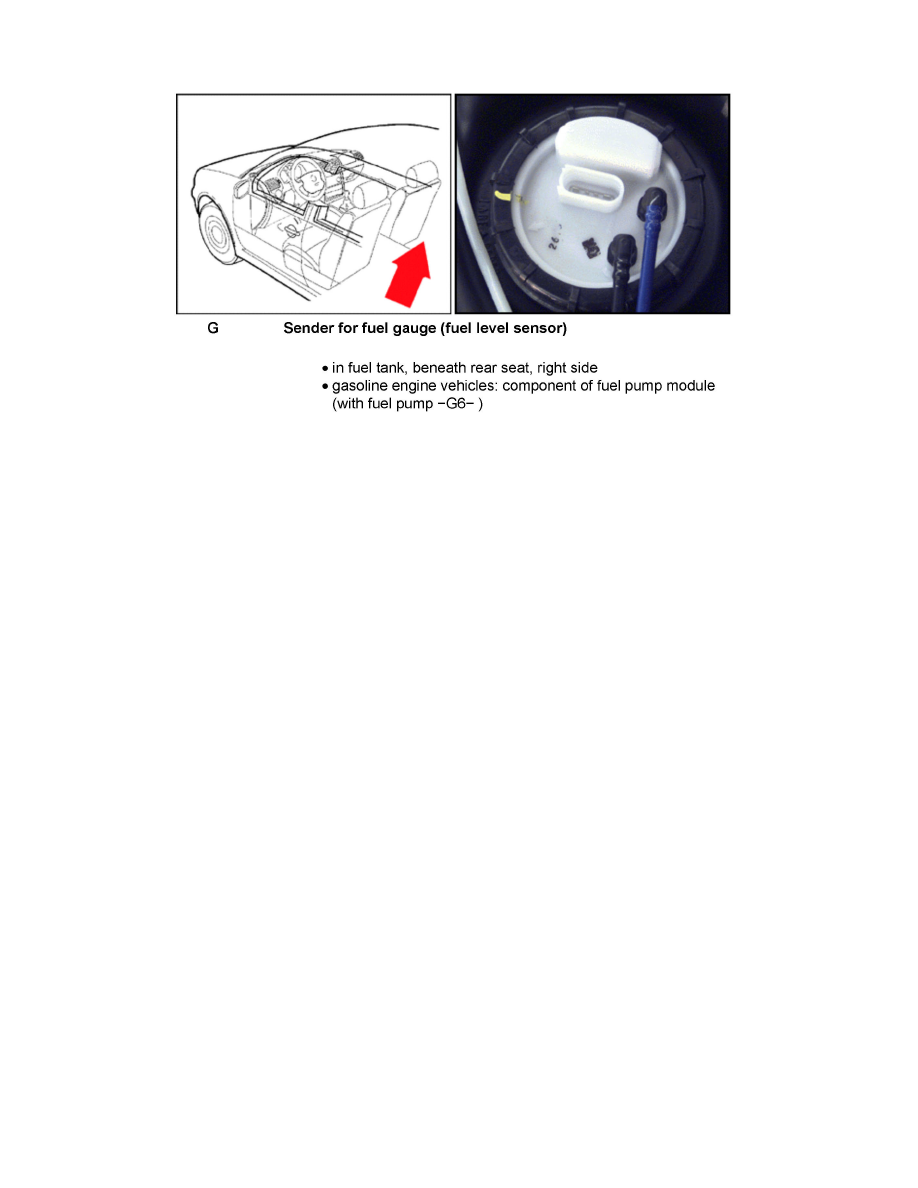 G Sender for fuel gauge (fuel level sensor)

• in fuel tank, beneath rear seat, right side
• gasoline engine vehicles: component of fuel pump module (with fuel pump −G6− )