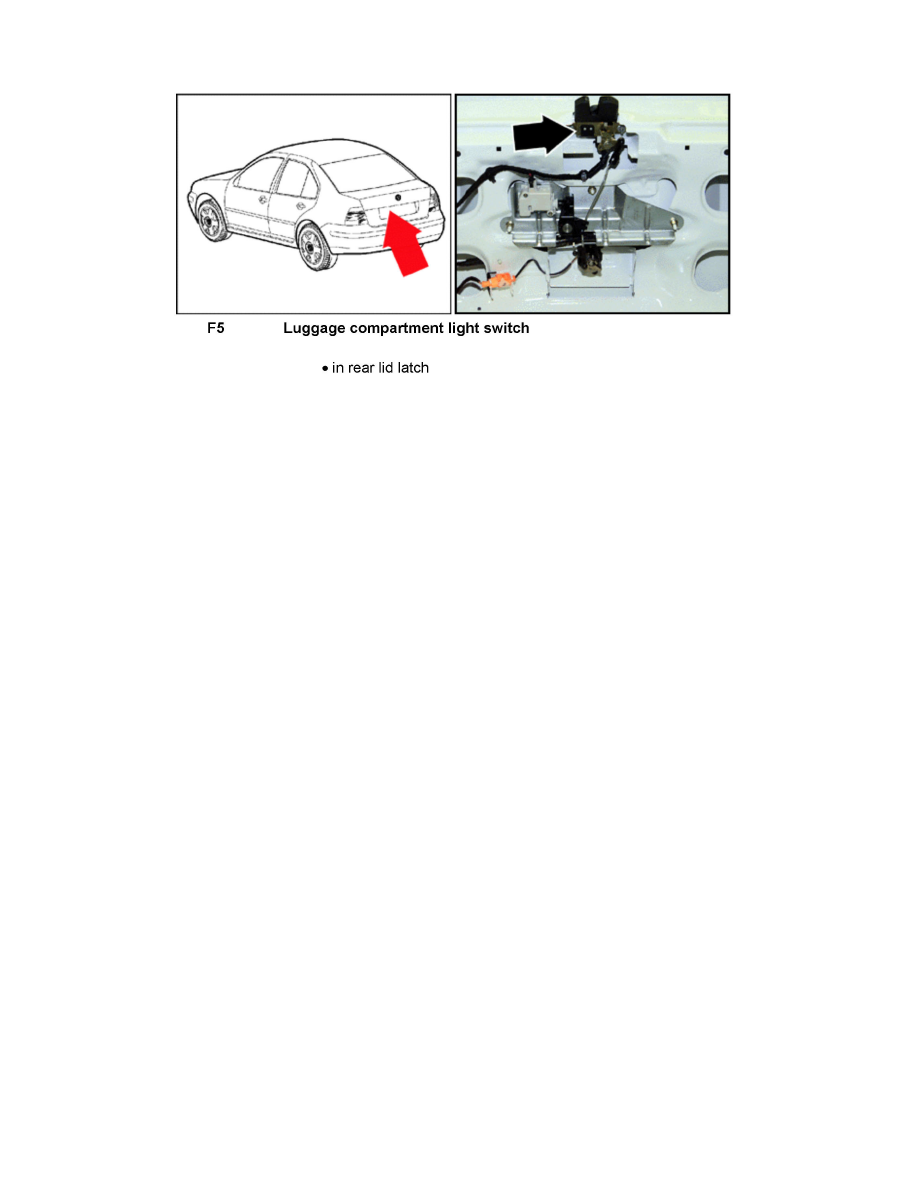 F5 Luggage compartment light switch

• in rear lid latch