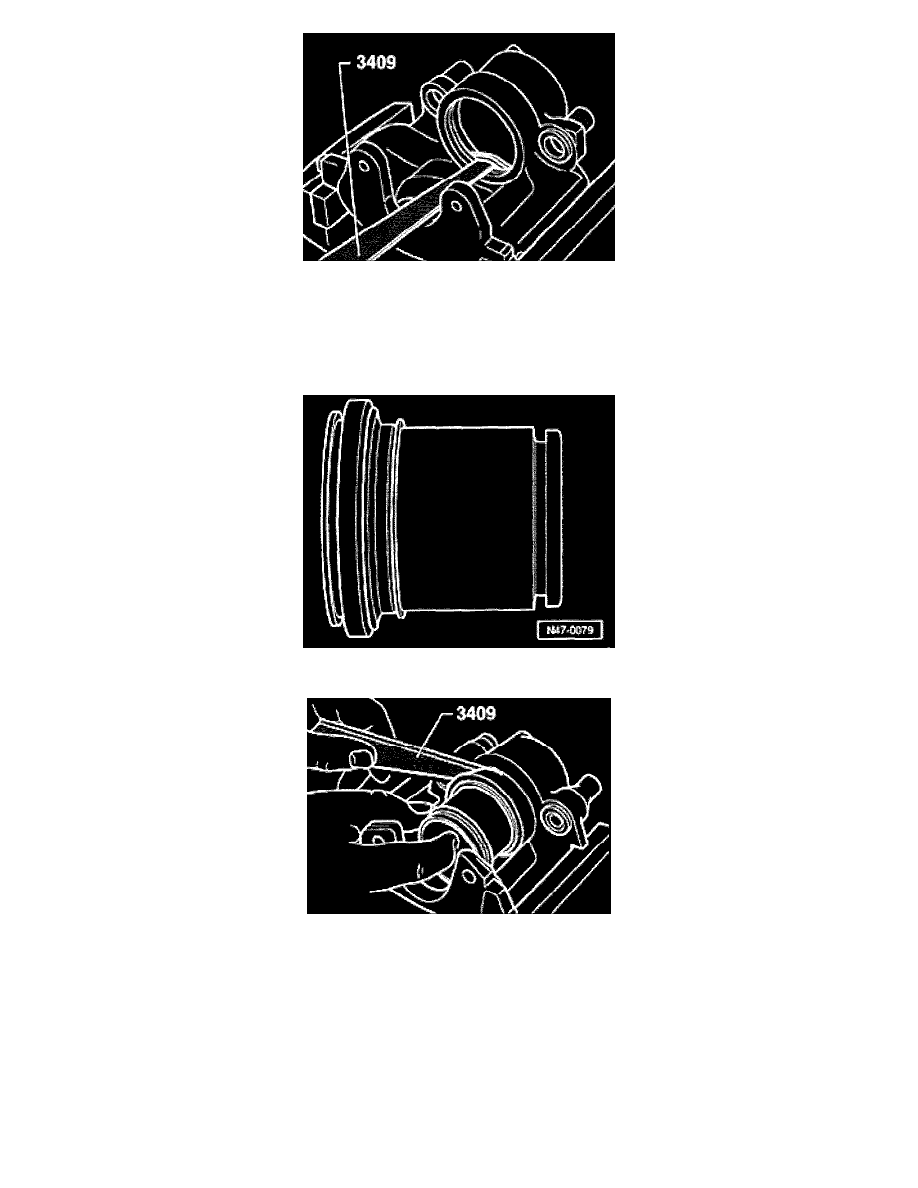 3409

N47-0079

3409