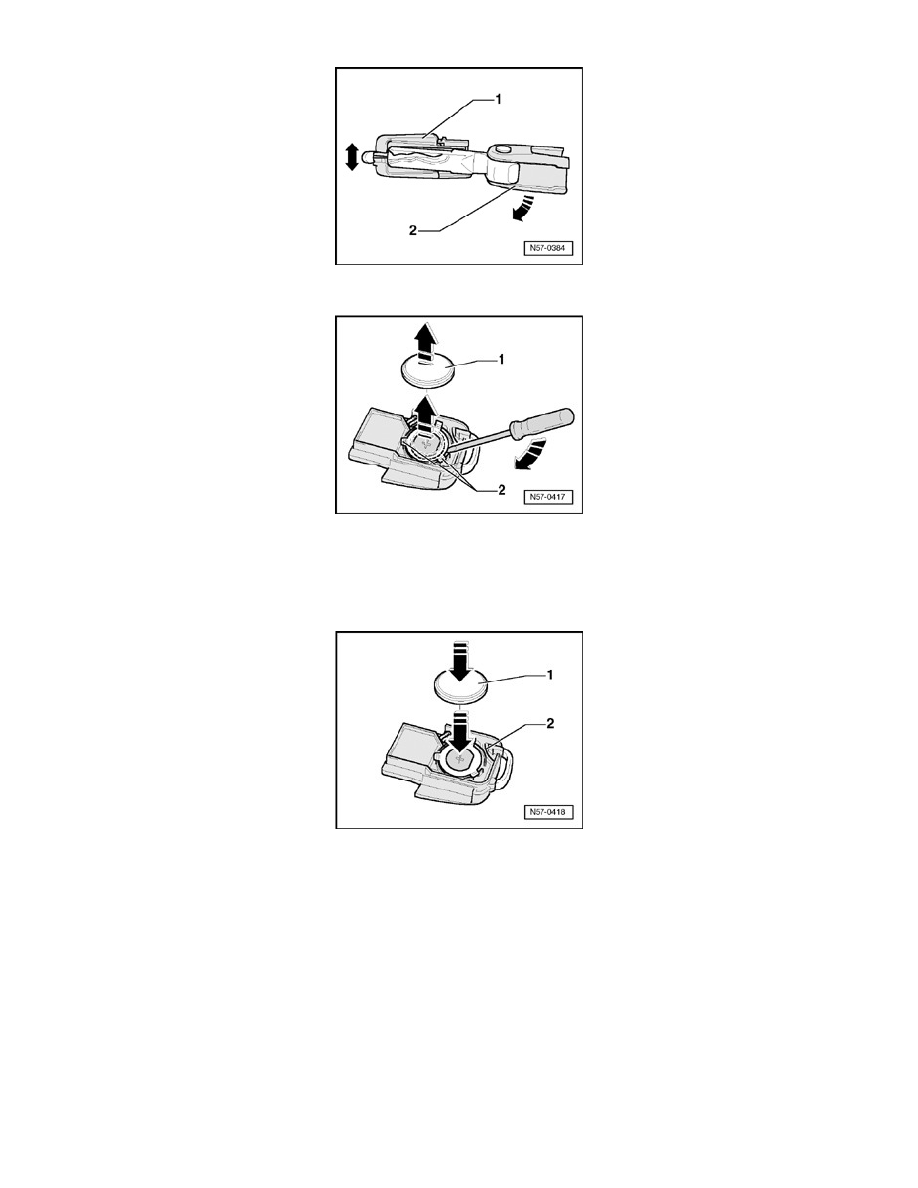 1
2
N57-0384

1
2
N57-0417

1
2
N57-0418