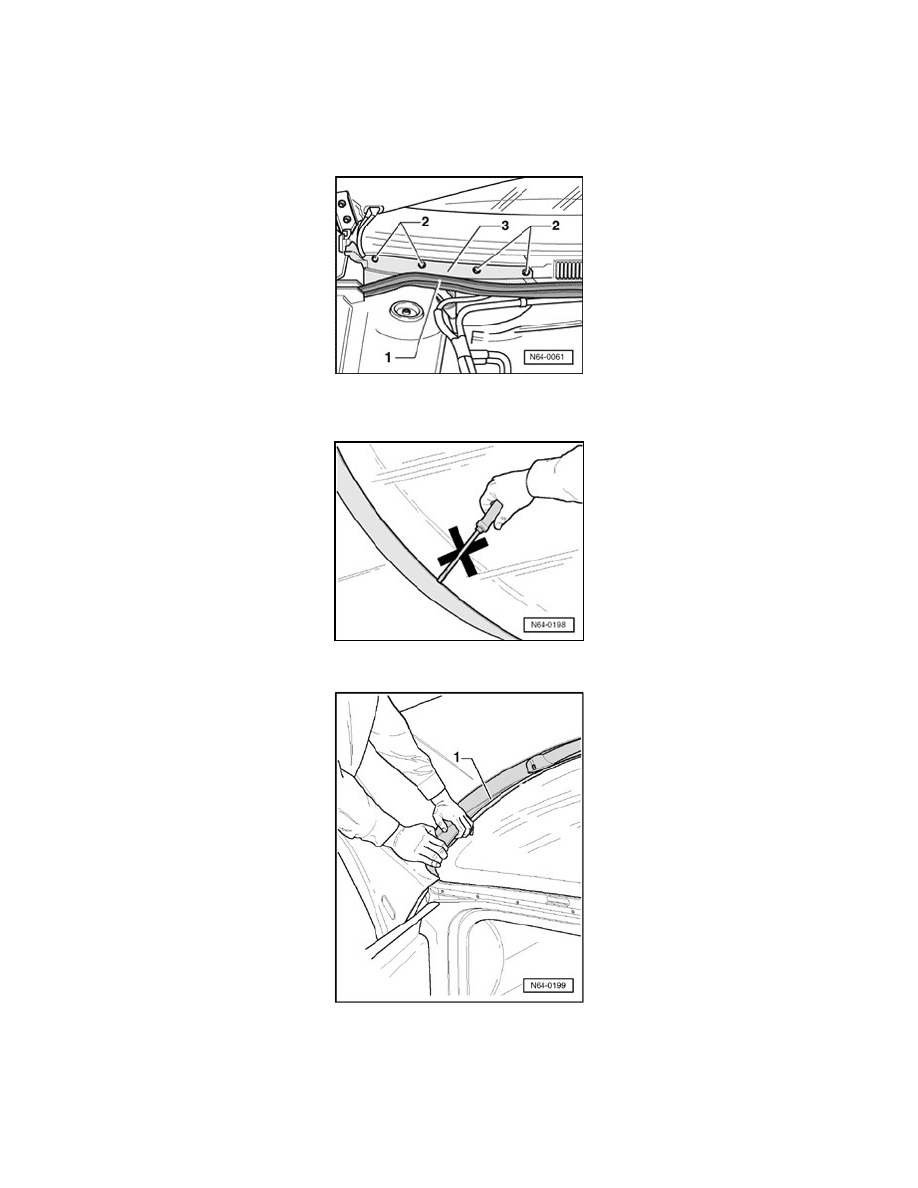 2
3
2
1
N64-0061

N64-0198

1
N64-0199