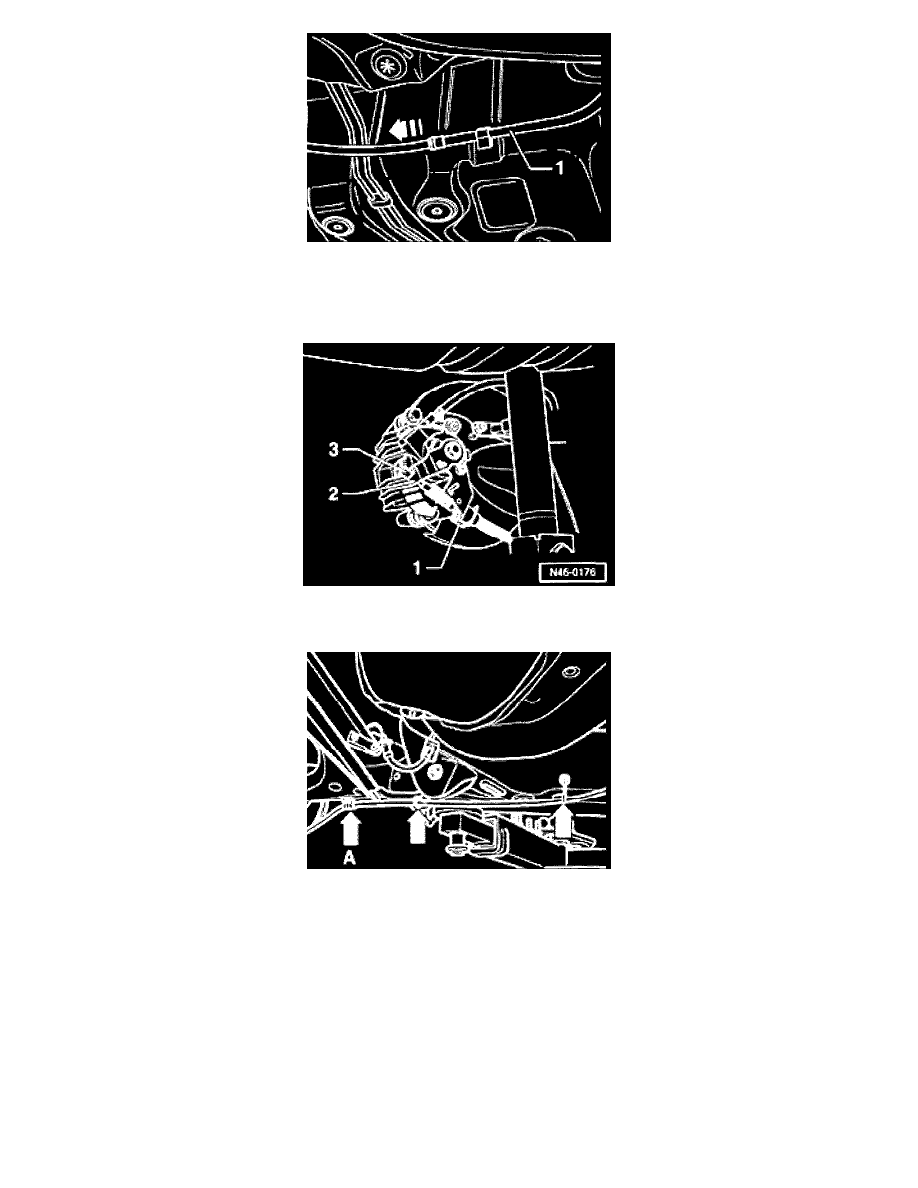 1

3

2

1

N46-0176

A