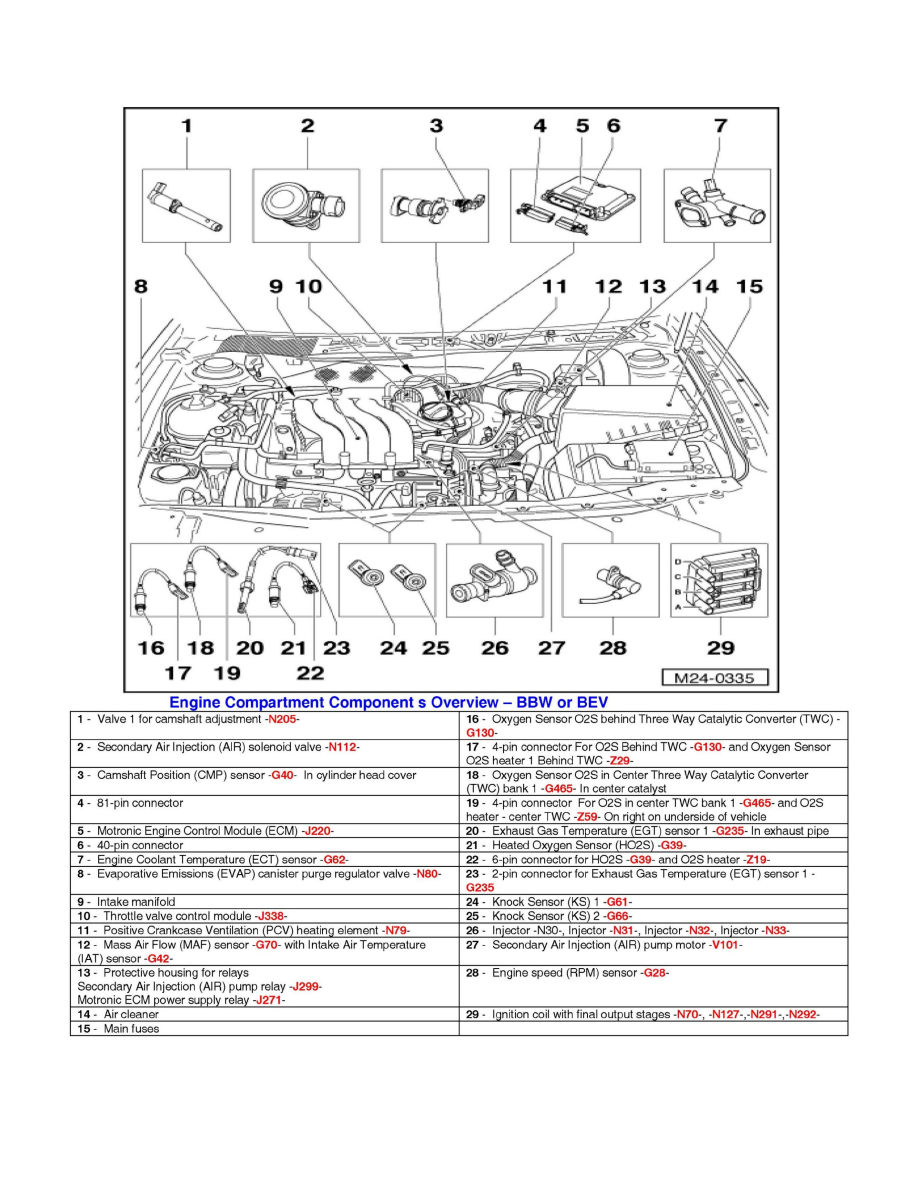 1 2 3 4 5 6 7
8 9 10 11 12 13 14 15
D C B A
16 17 18 19 20 21 22 23 24 25 26 27 28 29
M24-0335

Engine Compartment Component s Overview – BBW or BEV

| | |
|---|---|
| 1 - Valve 1 for camshaft adjustment -N205- | 16 - Oxygen Sensor O2S behind Three Way Catalytic Converter (TWC) -G130- |
| 2 - Secondary Air Injection (AIR) solenoid valve -N112- | 17 - 4-pin connector For O2S Behind TWC -G130- and Oxygen Sensor O2S heater 1 Behind TWC -Z29- |
| 3 - Camshaft Position (CMP) sensor -G40- In cylinder head cover | 18 - Oxygen Sensor O2S in Center Three Way Catalytic Converter (TWC) bank 1 -G465- In center catalyst |
| 4 - 81-pin connector | 19 - 4-pin connector For O2S in center TWC bank 1 -G465- and O2S heater - center TWC -Z59- On right on underside of vehicle |
| 5 - Motronic Engine Control Module (ECM) -J220- | 20 - Exhaust Gas Temperature (EGT) sensor 1 -G235- In exhaust pipe |
| 6 - 40-pin connector | 21 - Heated Oxygen Sensor (HO2S) -G39- |
| 7 - Engine Coolant Temperature (ECT) sensor -G62- | 22 - 6-pin connector for HO2S -G39- and O2S heater -Z19- |
| 8 - Evaporative Emissions (EVAP) canister purge regulator valve -N80- | 23 - 2-pin connector for Exhaust Gas Temperature (EGT) sensor 1 -G235 |
| 9 - Intake manifold | 24 - Knock Sensor (KS) 1 -G61- |
| 10 - Throttle valve control module -J338- | 25 - Knock Sensor (KS) 2 -G66- |
| 11 - Positive Crankcase Ventilation (PCV) heating element -N79- | 26 - Injector -N30-, Injector -N31-, Injector -N32-, Injector -N33- |
| 12 - Mass Air Flow (MAF) sensor -G70- with Intake Air Temperature (IAT) sensor -G42- | 27 - Secondary Air Injection (AIR) pump motor -V101- |
| 13 - Protective housing for relays Secondary Air Injection (AIR) pump relay -J299- Motronic ECM power supply relay -J271- | 28 - Engine speed (RPM) sensor -G28- |
| 14 - Air cleaner | 29 - Ignition coil with final output stages -N70-, -N127-,-N291-,-N292- |
| 15 - Main fuses | |