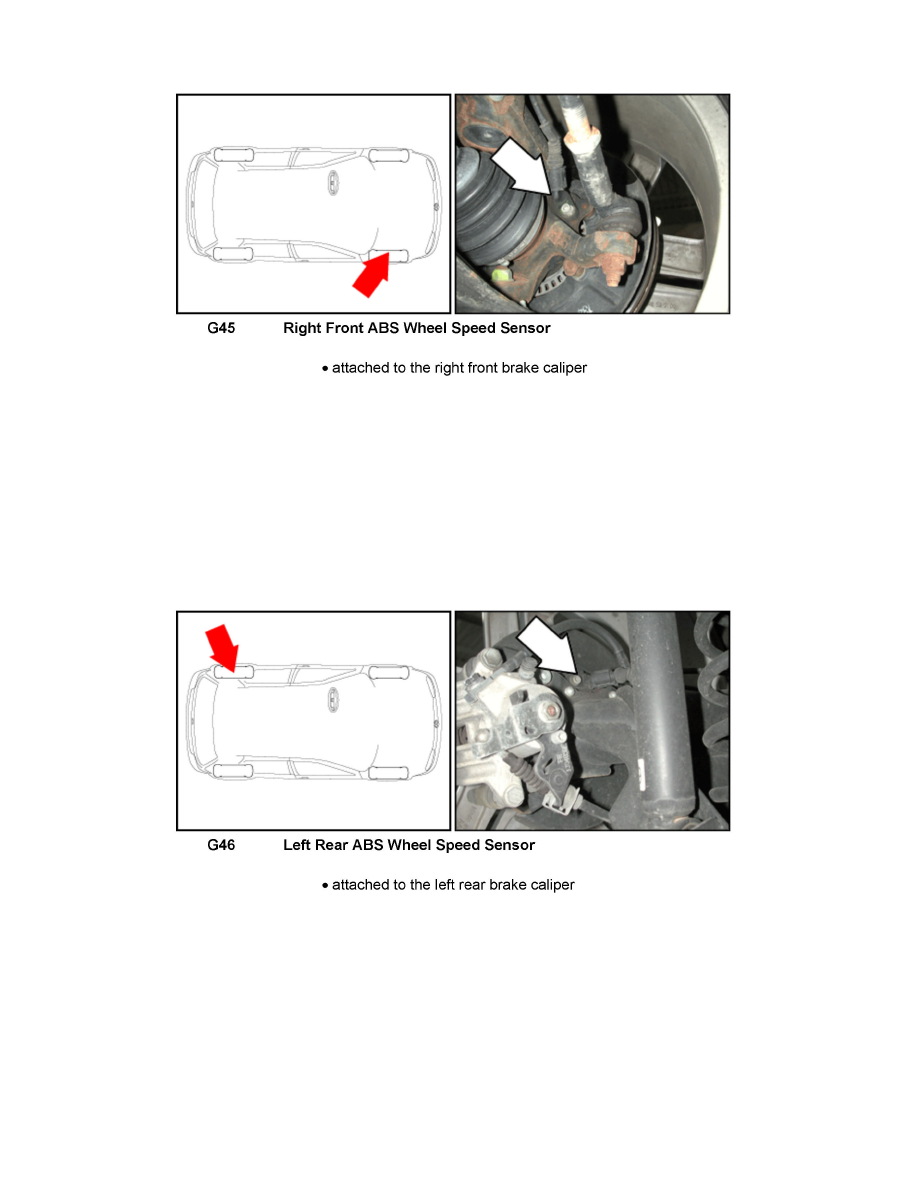 G45 Right Front ABS Wheel Speed Sensor

• attached to the right front brake caliper

G46 Left Rear ABS Wheel Speed Sensor

• attached to the left rear brake caliper