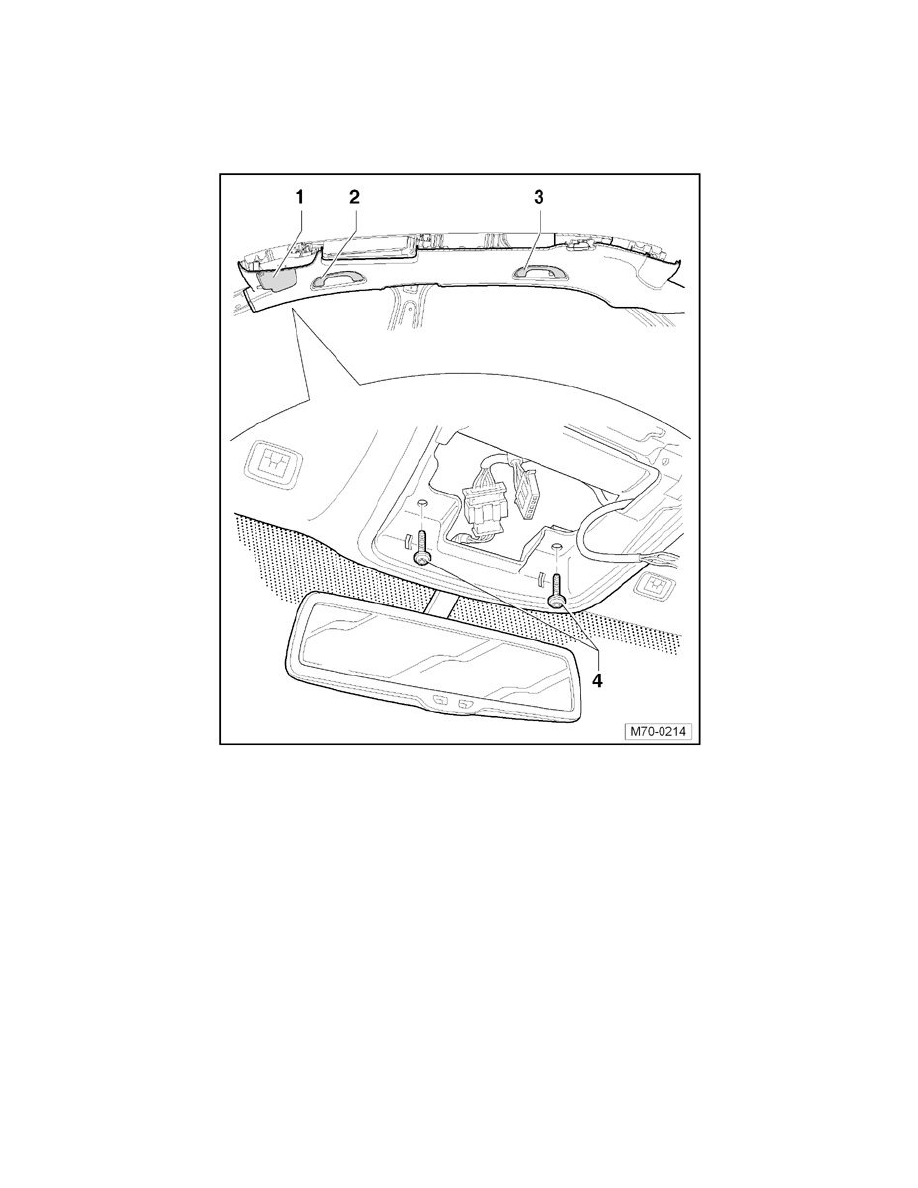 1
2
3
4
M70-0214