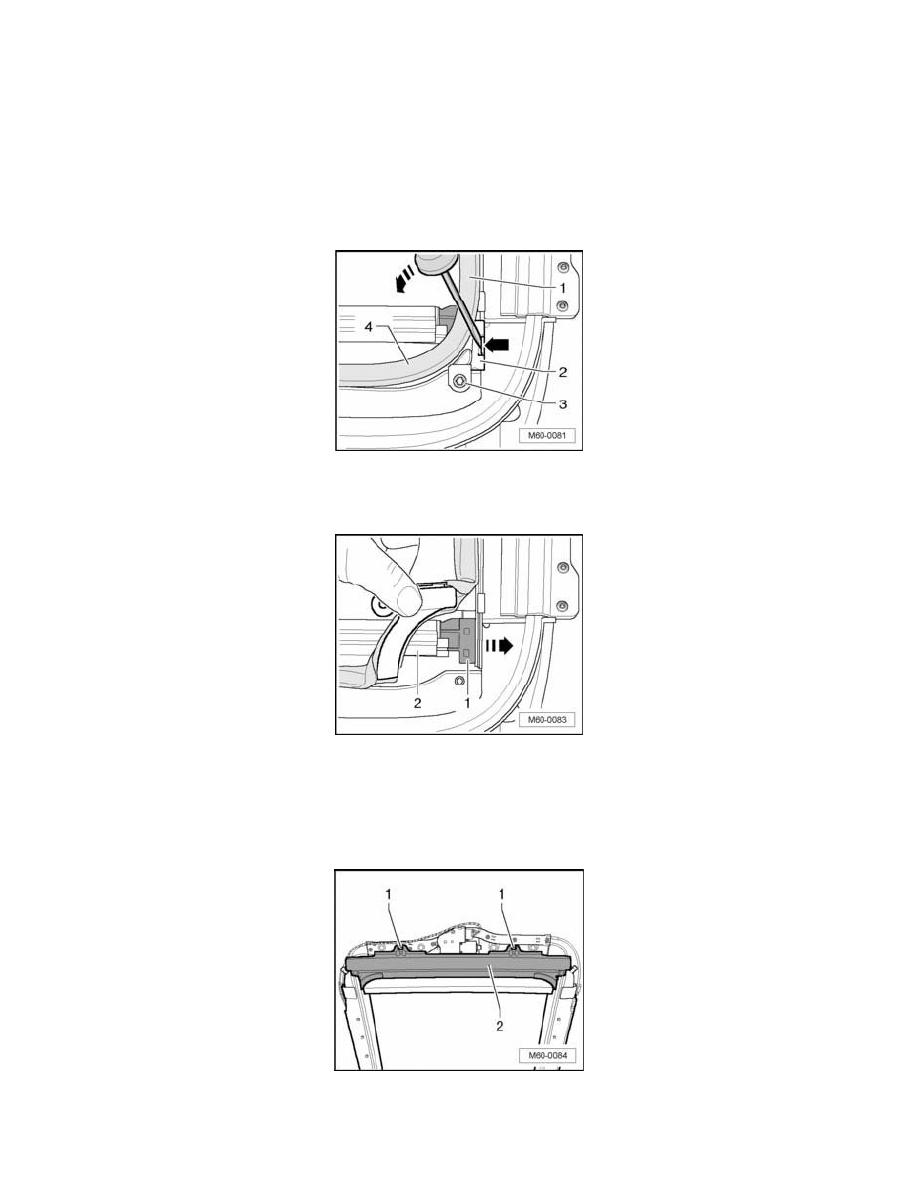 1
4
2
3
M60-0081

2
1
M60-0083

1
1
2
M60-0084