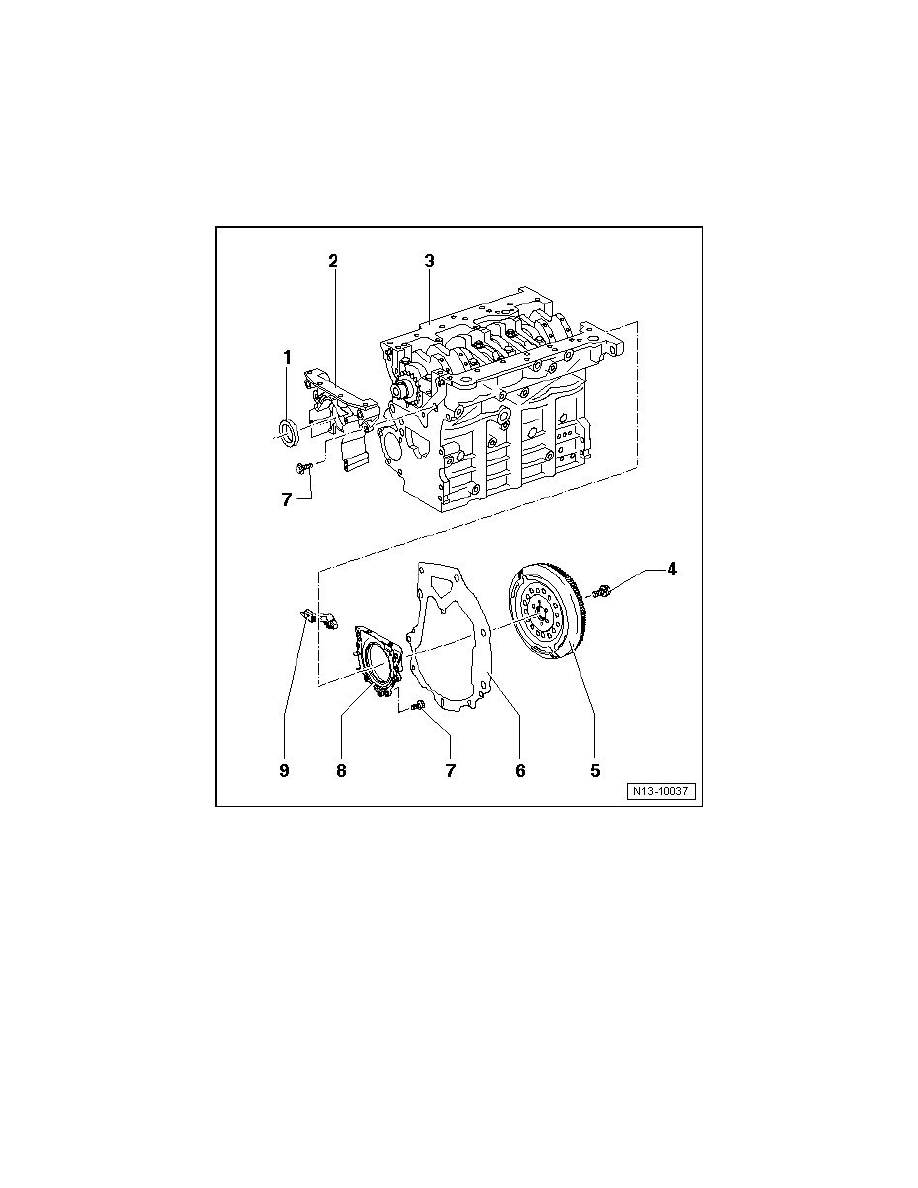 2
3
1
7
4
9
8
7
6
5
N13-10037