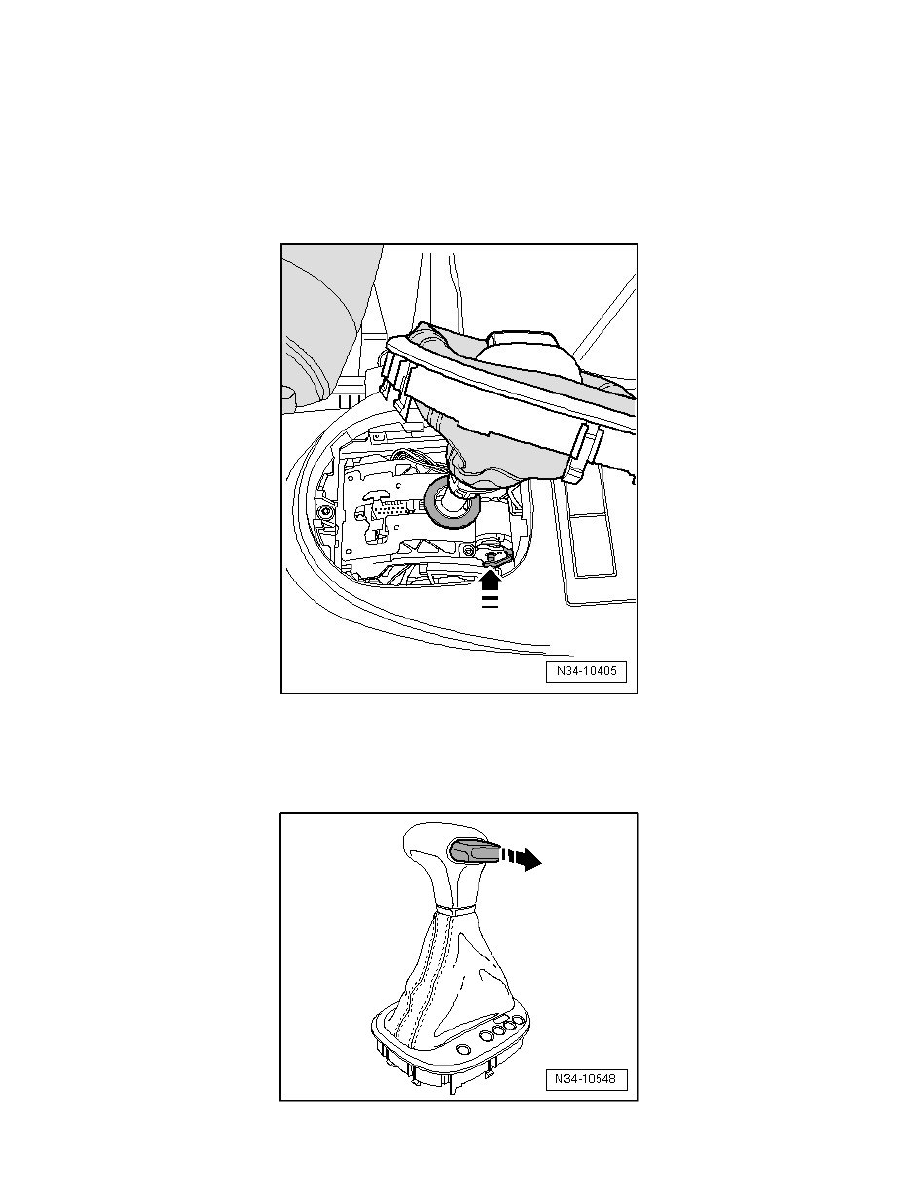 N34-10405

N34-10548