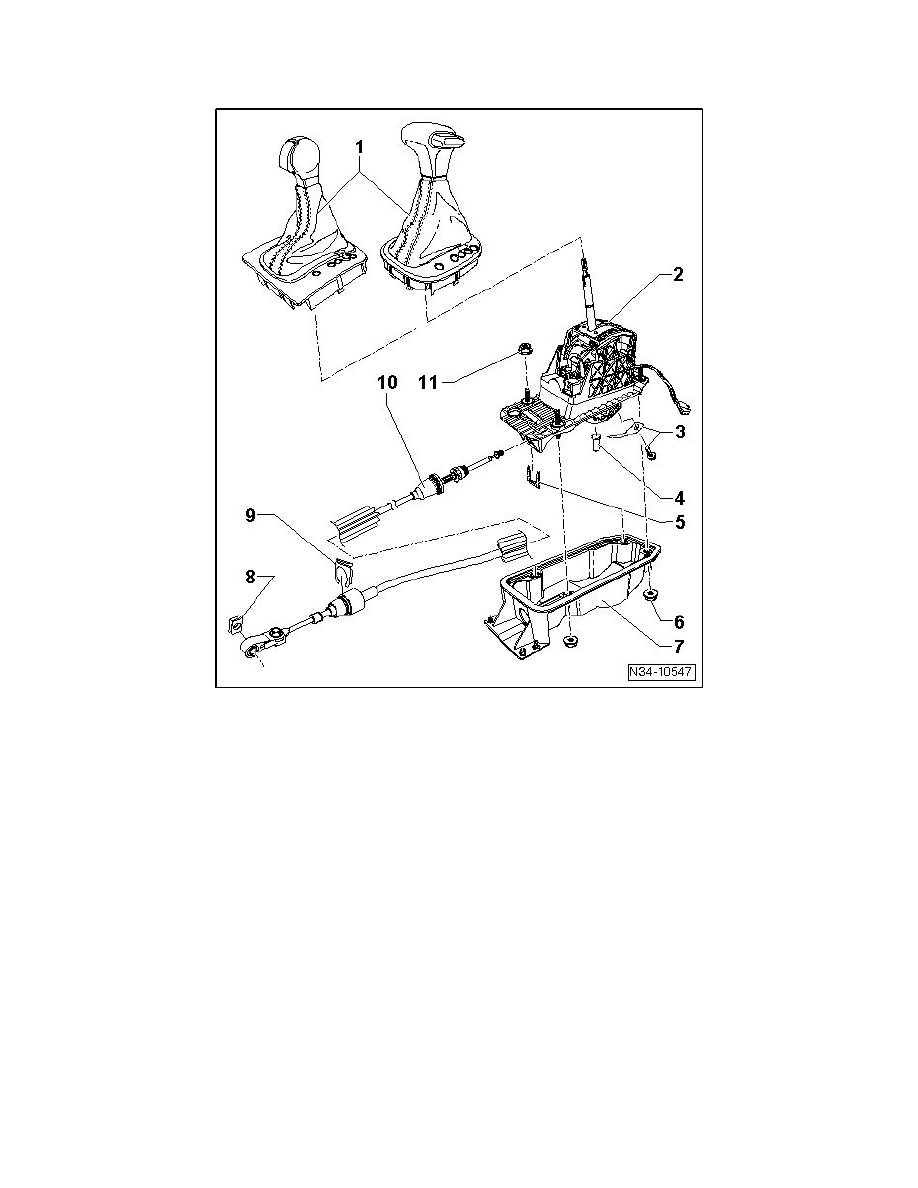 1
2
11
10
3
4
5
9
8
6
7
N34-10547