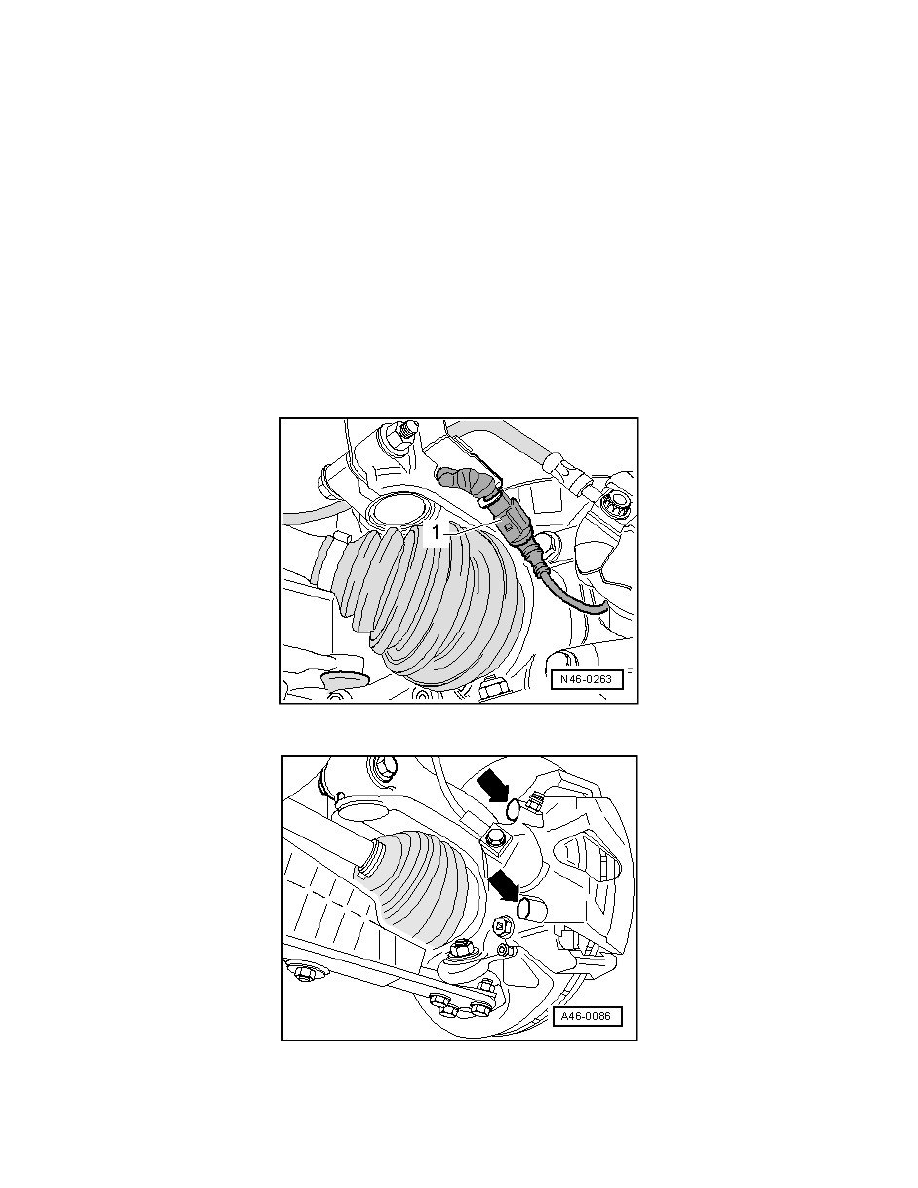 1

N46-0263

A46-0086