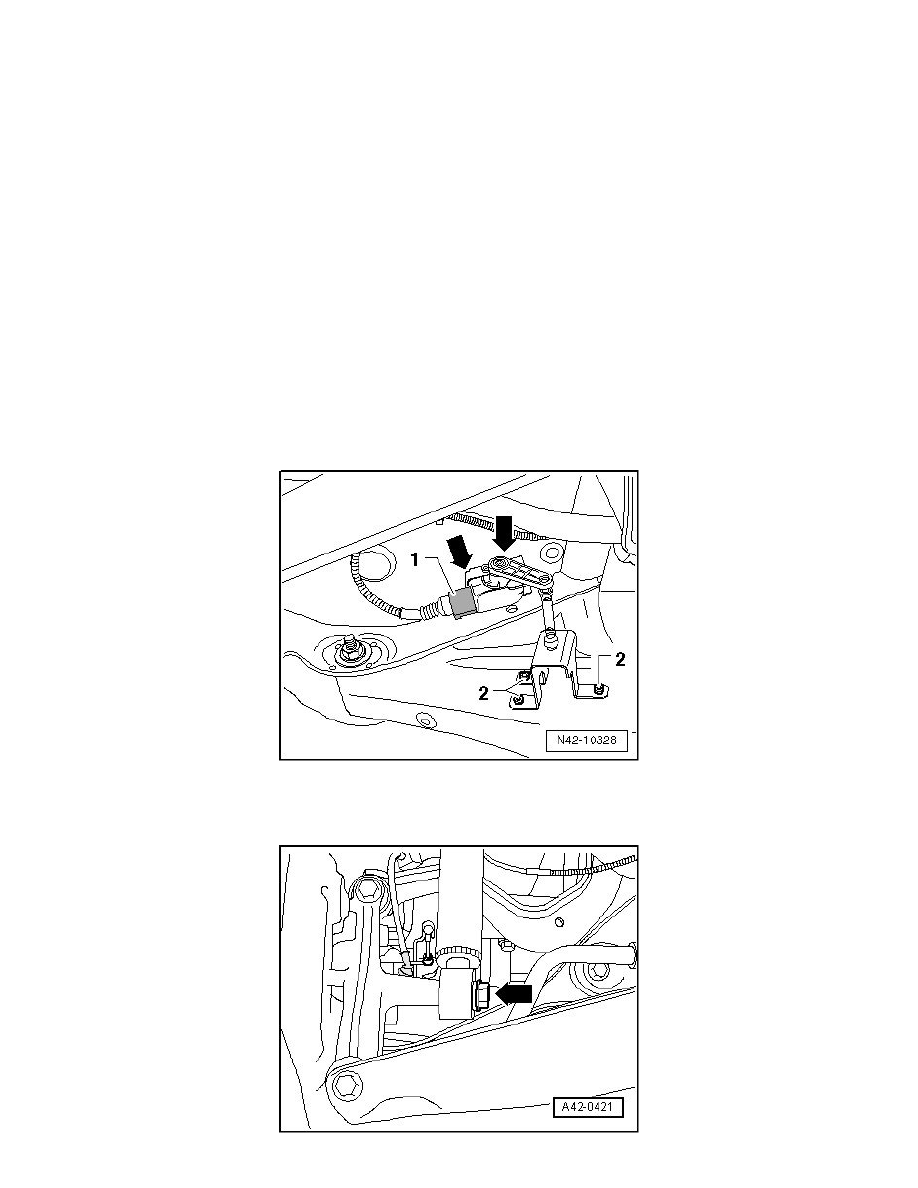 1

2

2

N42-10328

A42-0421