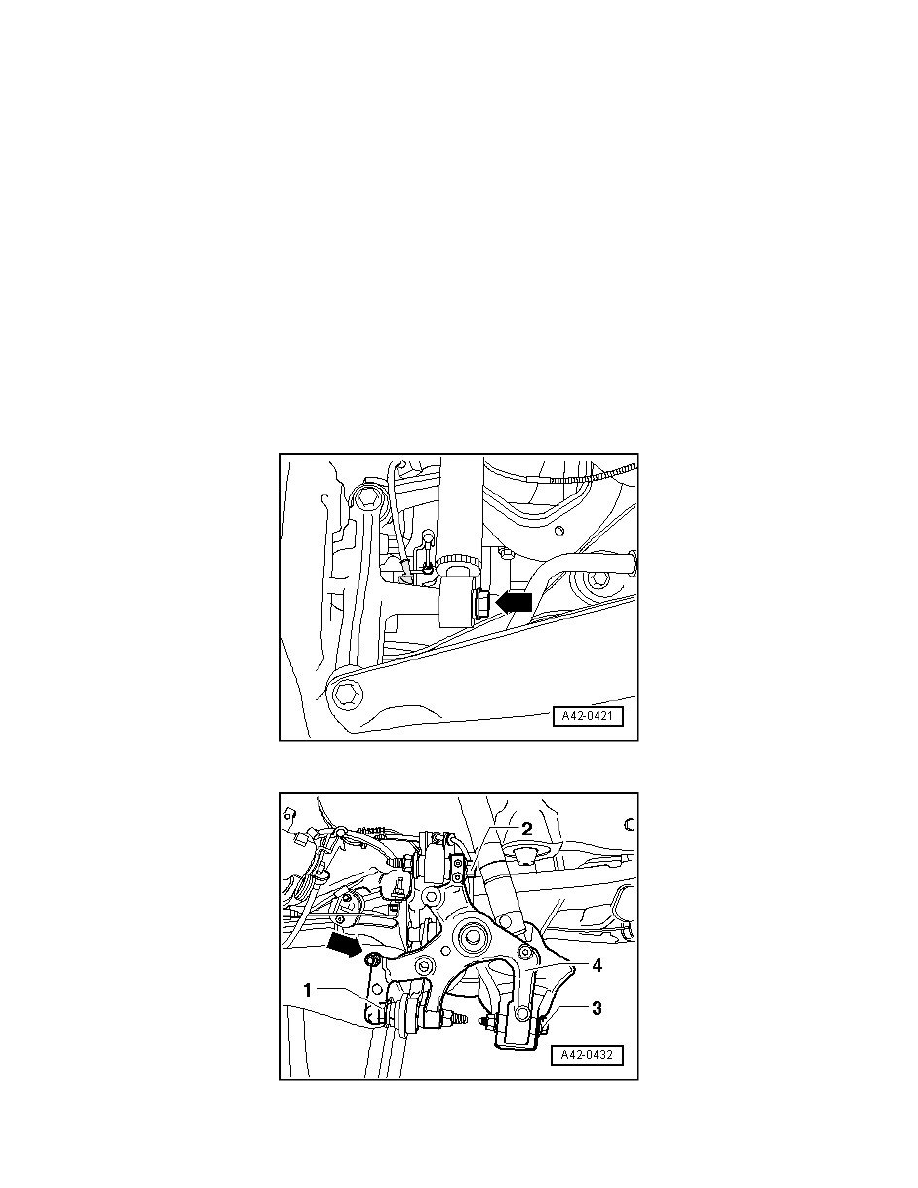 A42-0421

2
4
1
3
A42-0432