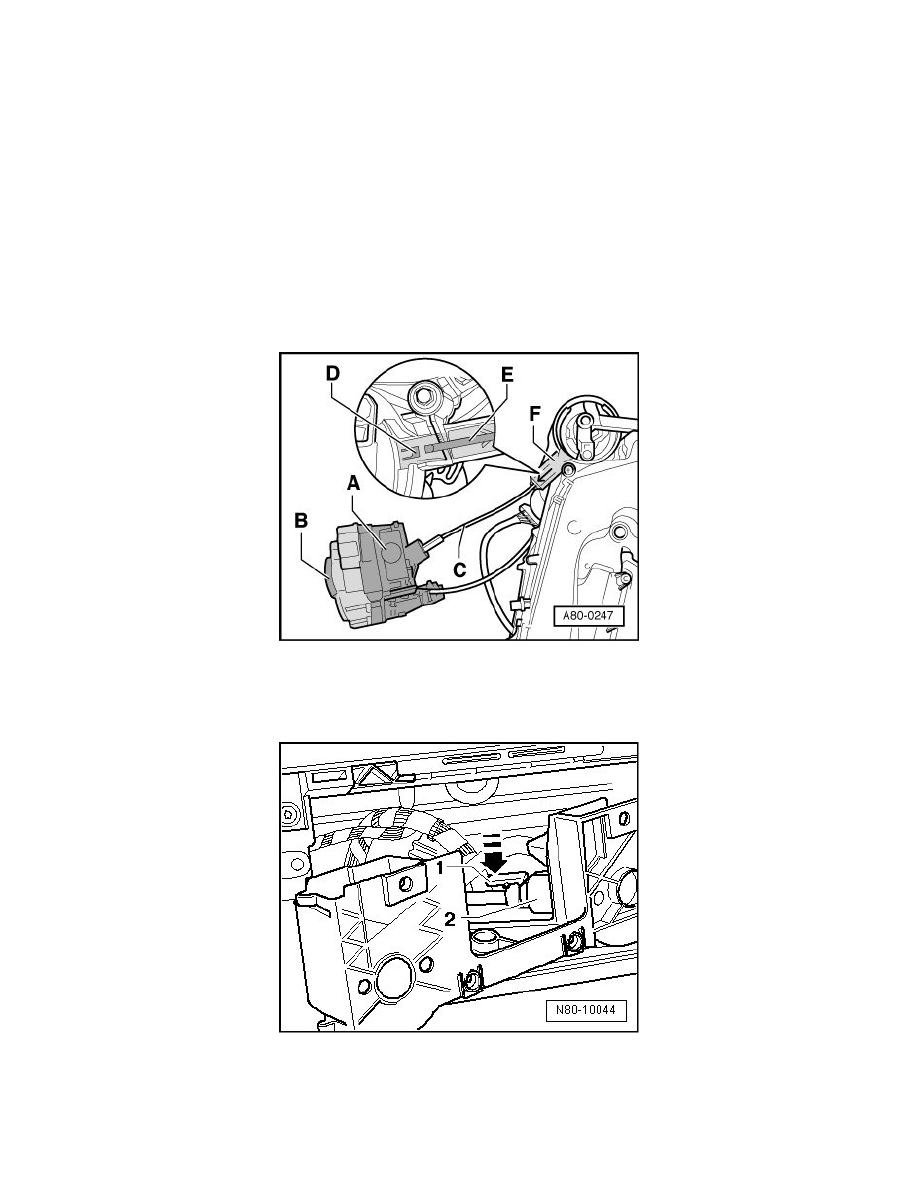 D
E
F
A
B
C
A80-0247

1
2
N80-10044